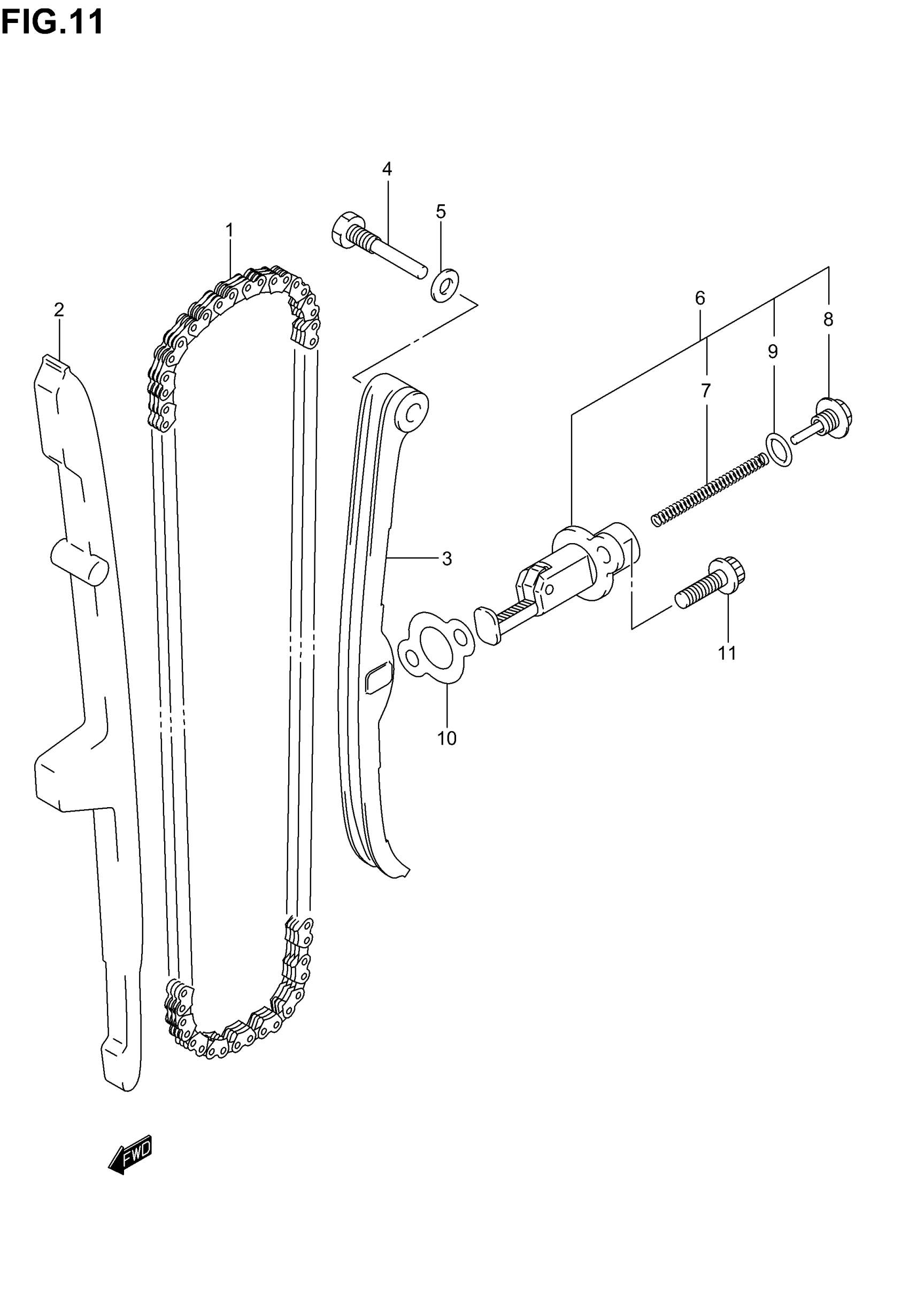 FIG.11

4
5
1
2
6
8
9
7
3
11
10
FWD