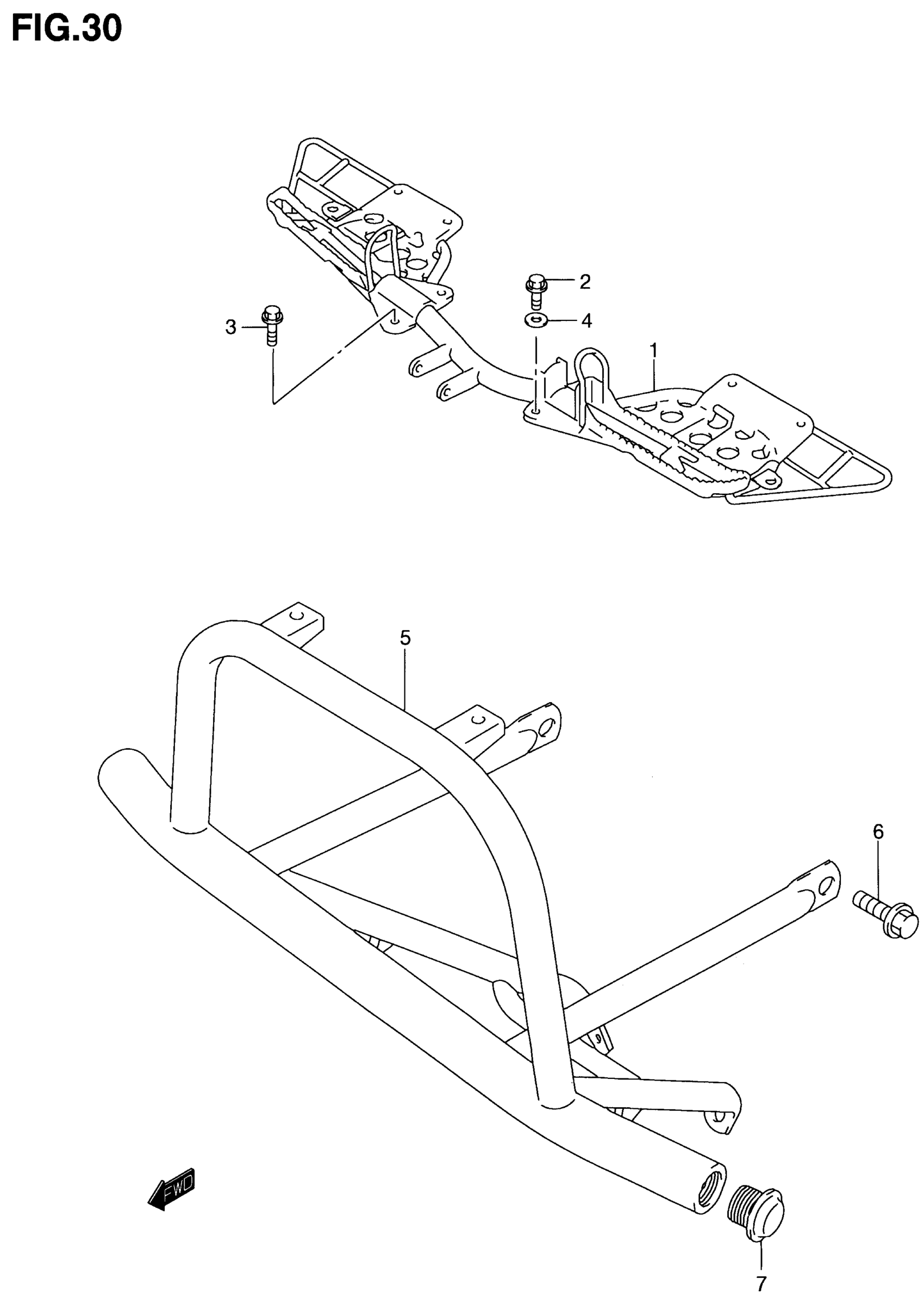 FIG.30

2

3

4

1

5

6

FWD

7