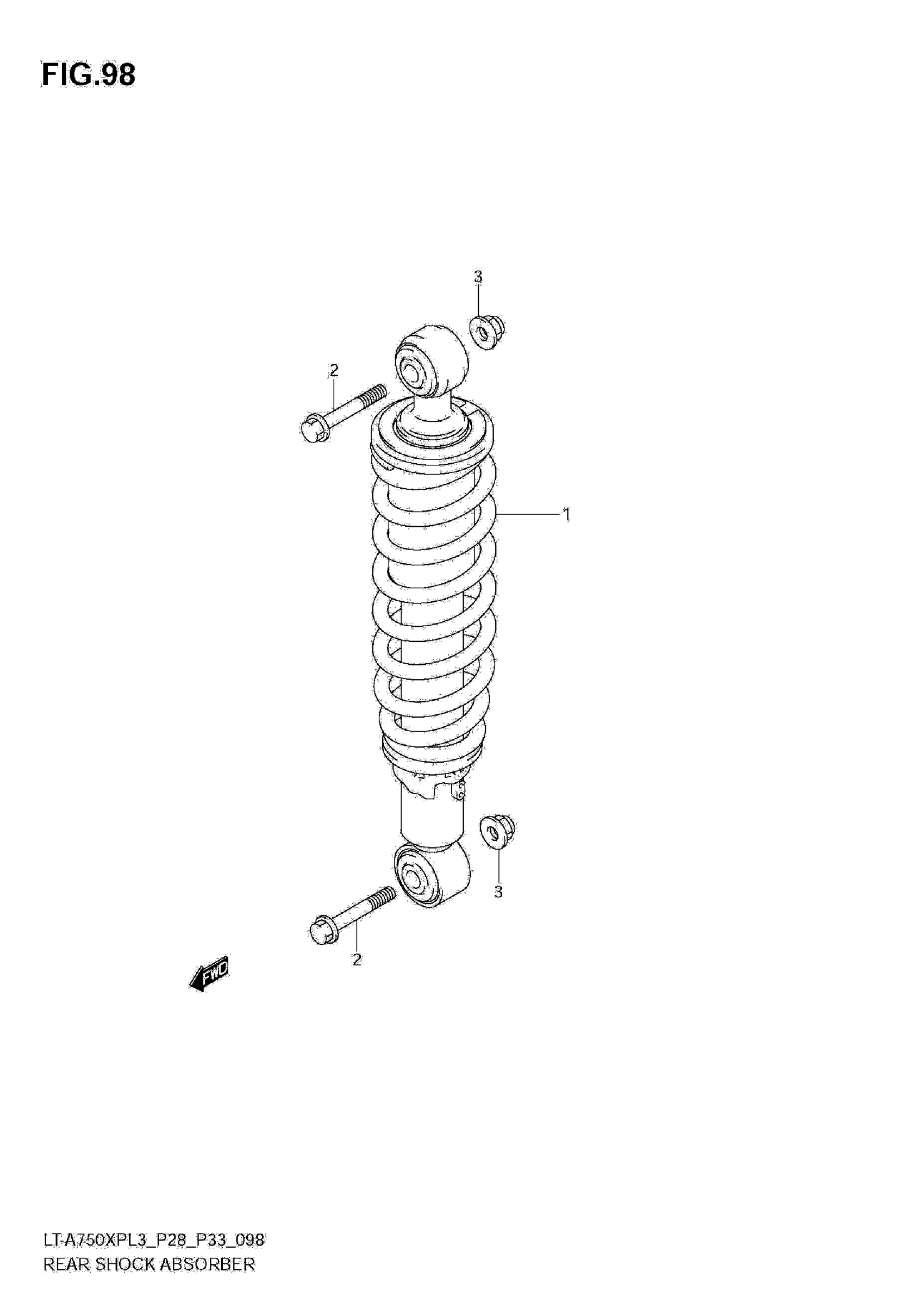 FIG.98

3

2

1

3

2

FWD

LT-A750XPL3_P28_P33_098
REAR SHOCK ABSORBER