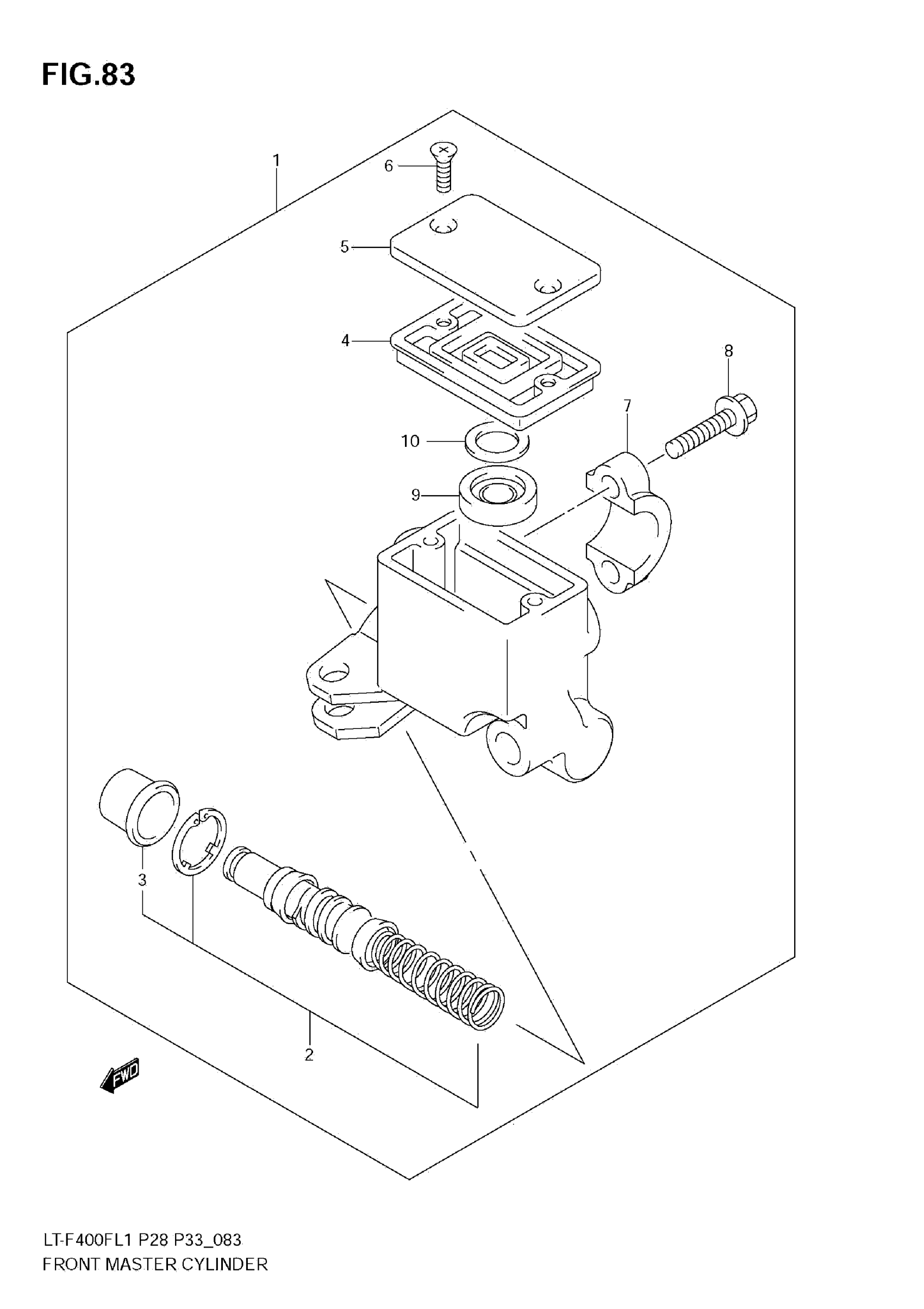 FIG.83

1
6
5
4
8
7
10
9
3
2
FWD

LT-F400FL1 P28 P33_083
FRONT MASTER CYLINDER