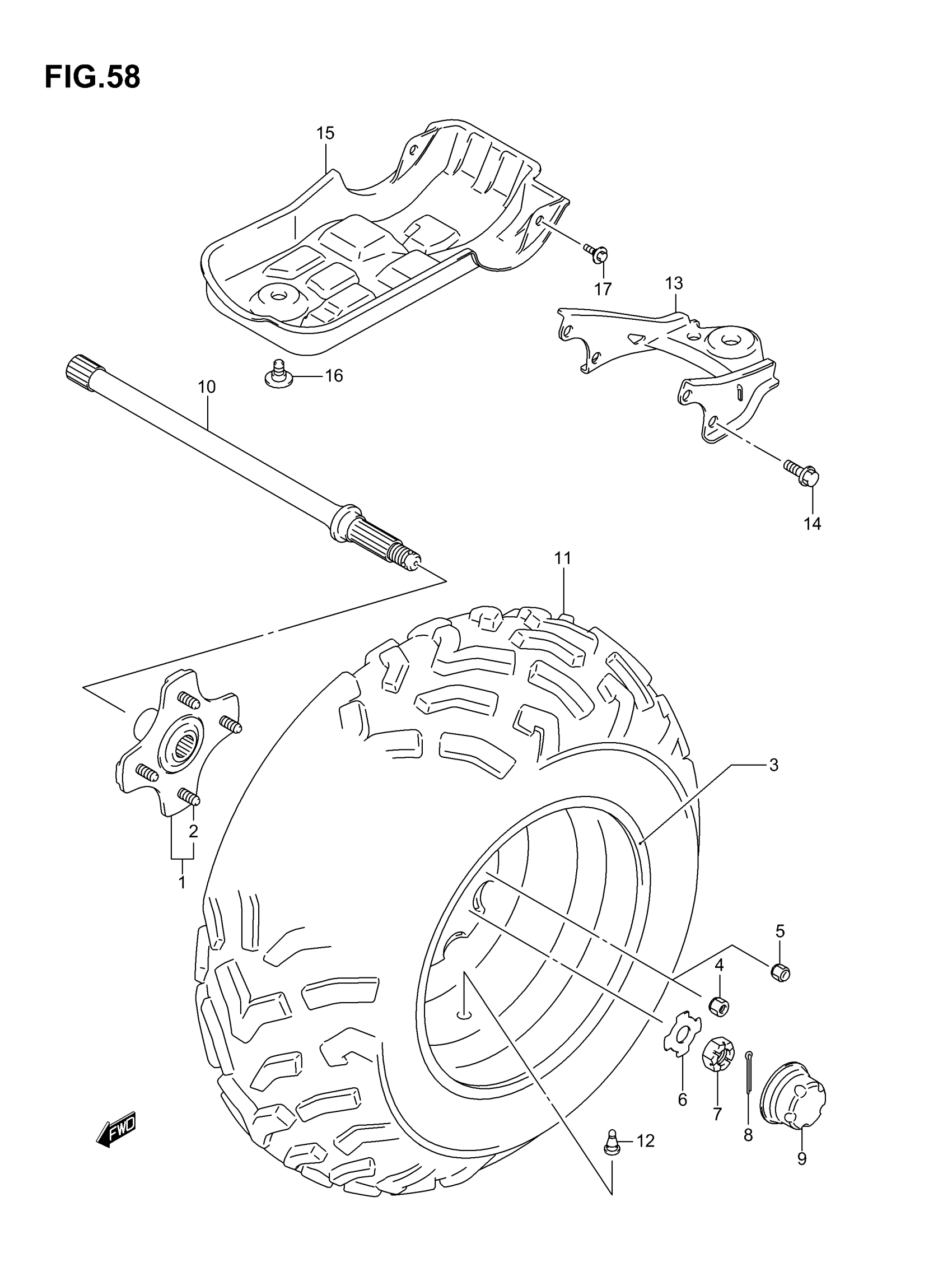 FIG.58

15

17

13

16

10

14

11

3

2

1

5

4

6

7

8

9

12

FWD