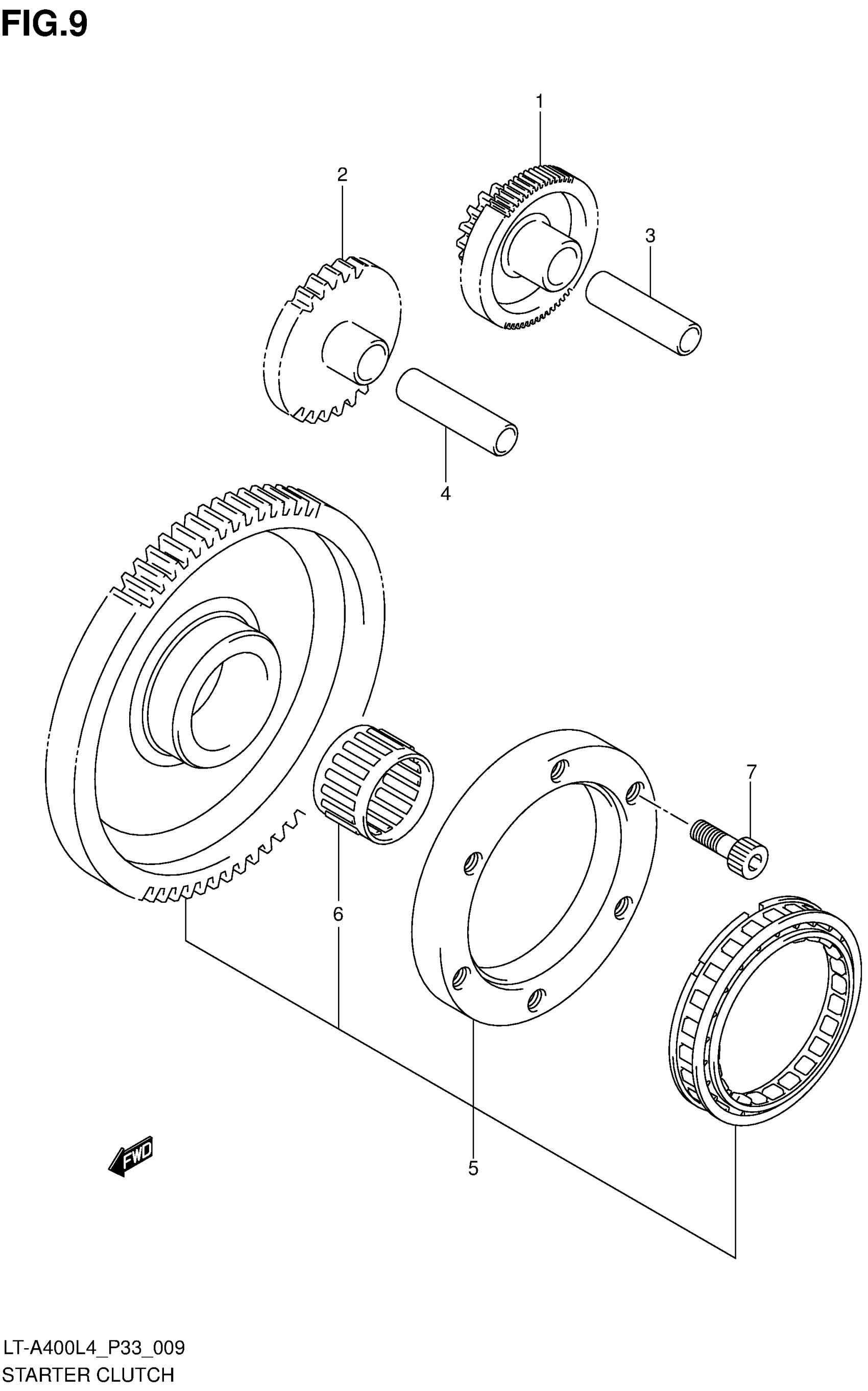 FIG.9

1

2

3

4

7

6

5

FWD

LT-A400L4_P33_009
STARTER CLUTCH