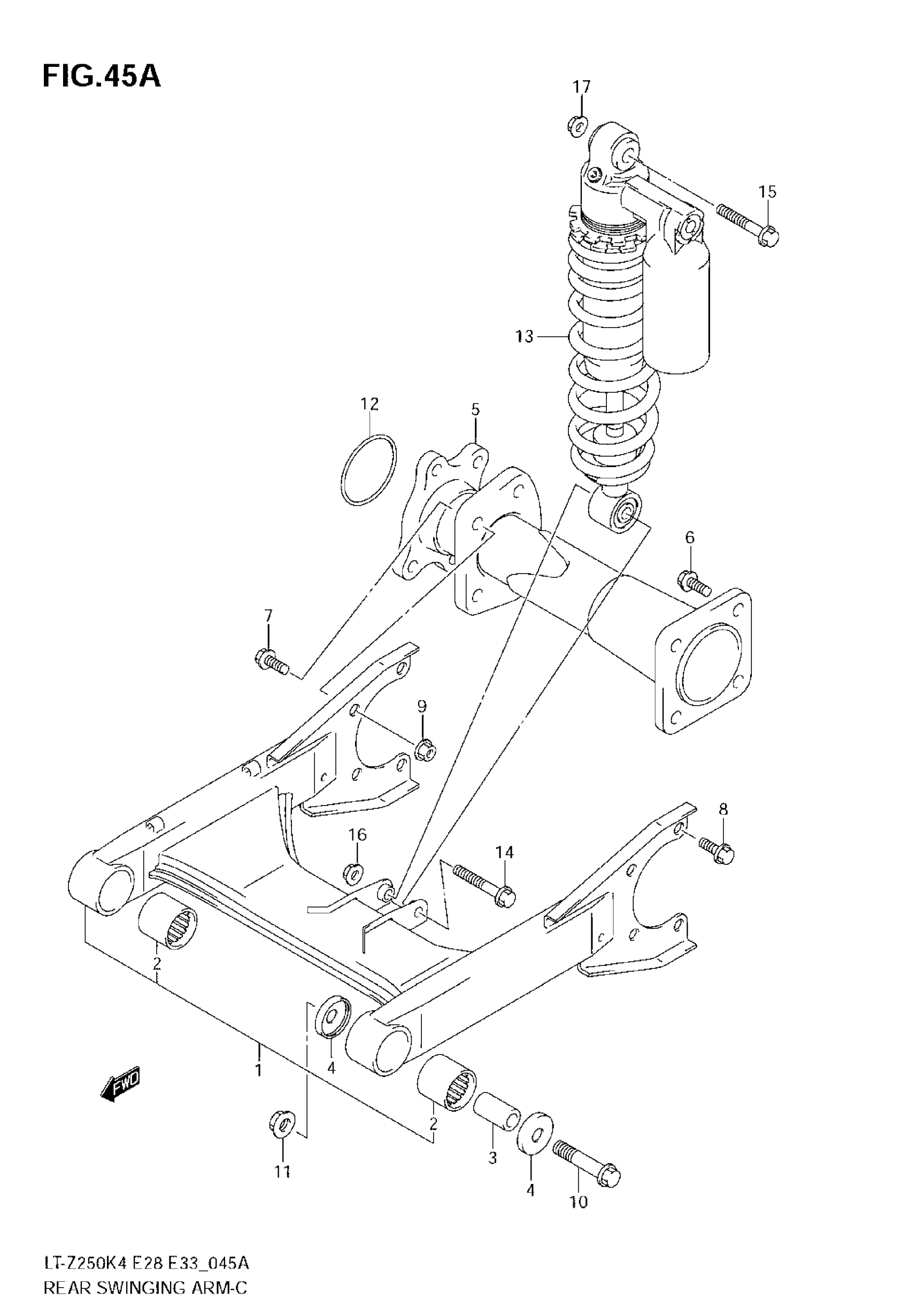 FIG.45A

17

15

13

12

5

6

7

9

8

16

14

2

1

4

FWD

11

2

3

4

10

LT-Z250K4 E28 E33_045A
REAR SWINGING ARM-C