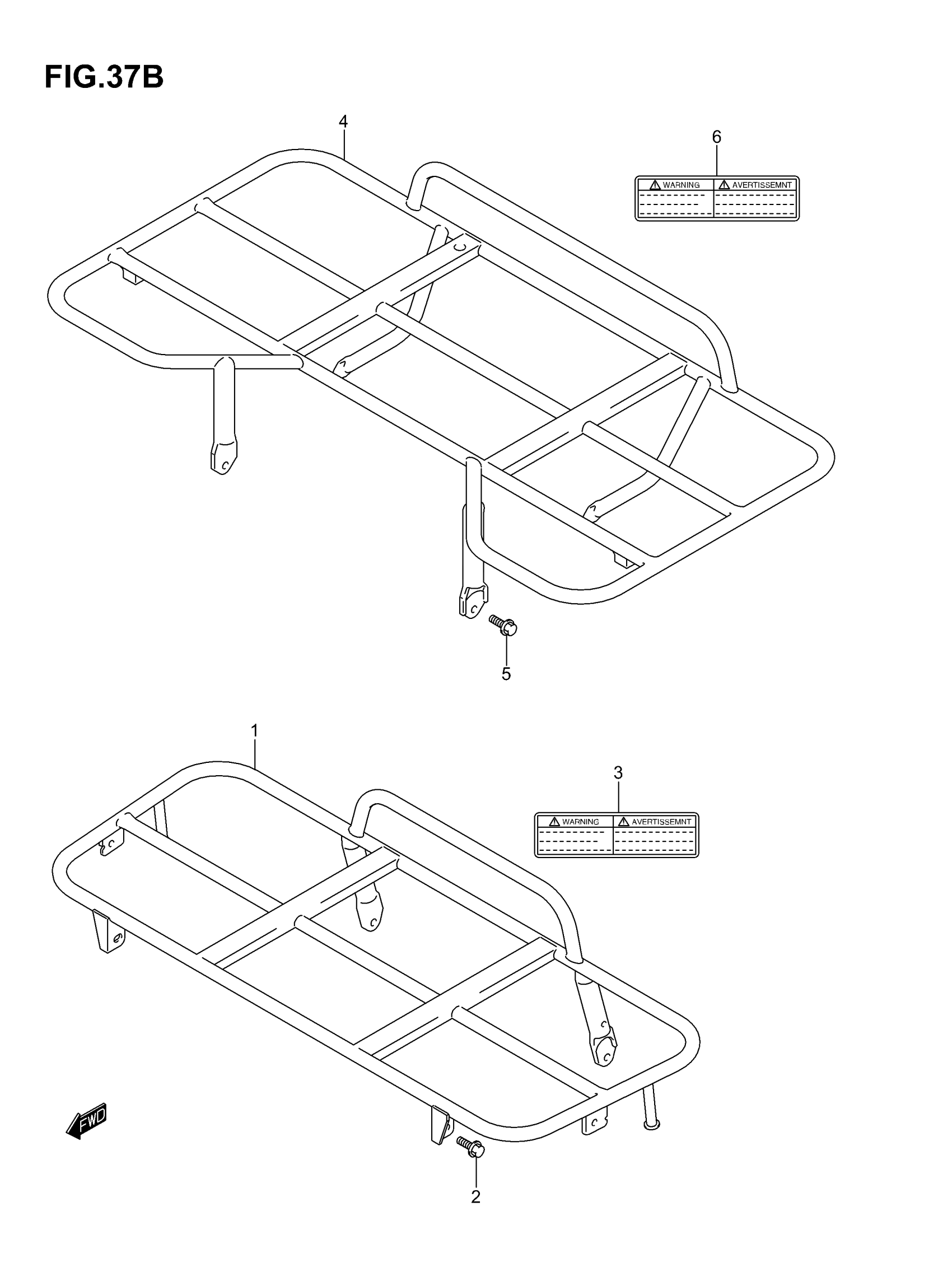 FIG.37B

4

6

WARNING AVERTISSEMNT

5

1

3

WARNING AVERTISSEMNT

FWD

2