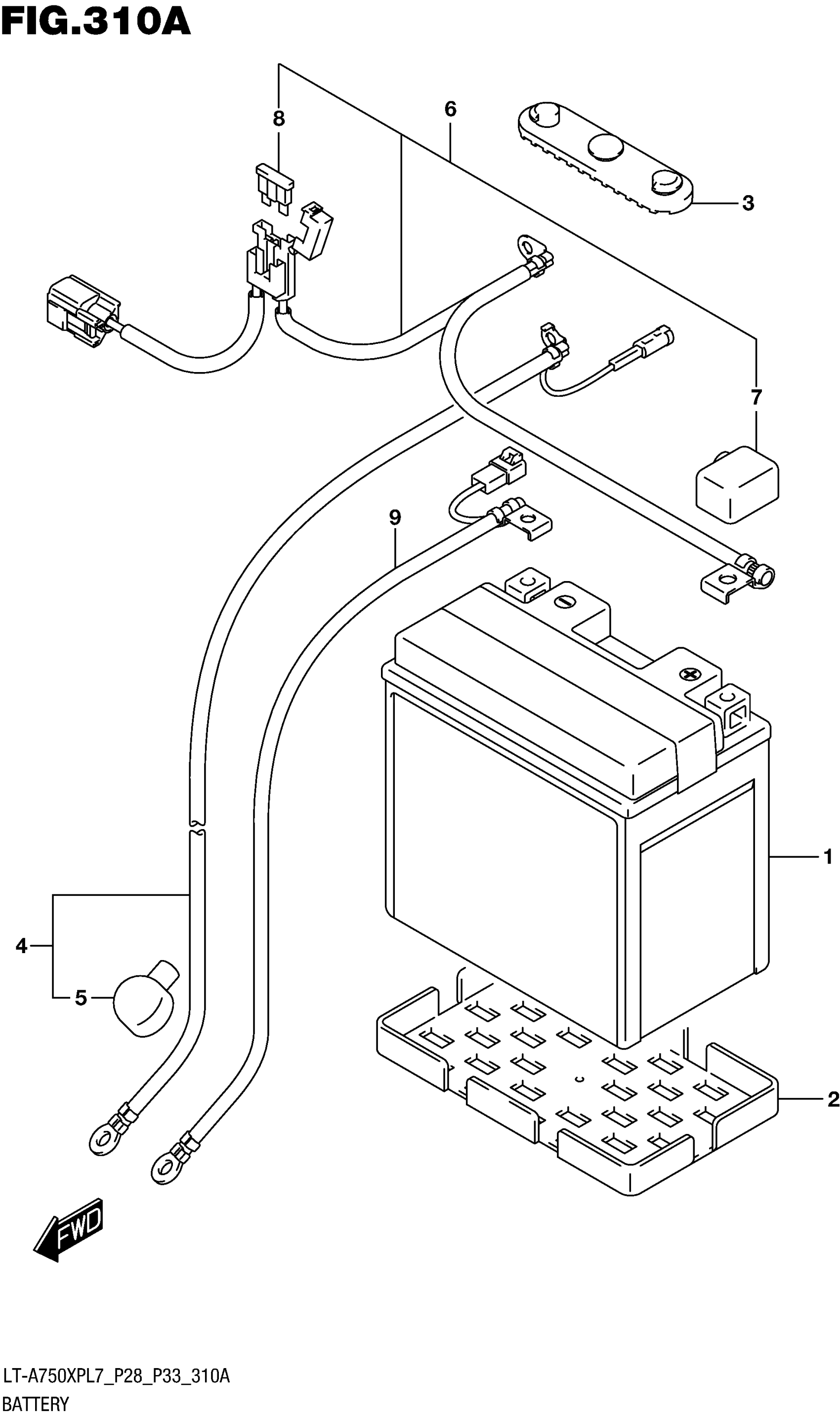 FIG.310A

8
6
3
7
9
1
4
5
2
FWD

LT-A750XPL7_P28_P33_310A
BATTERY