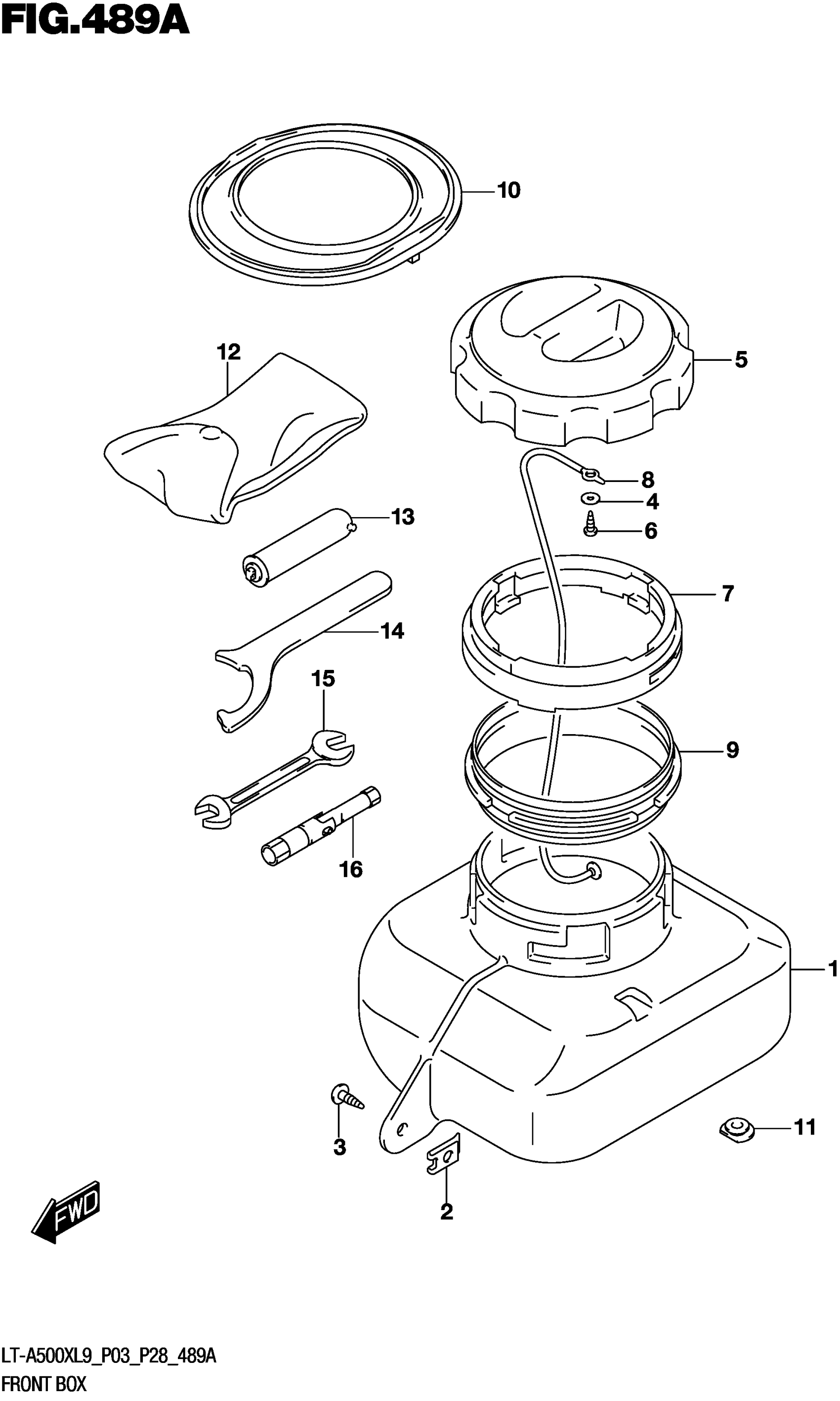 FIG.489A

10

12

5

8

4

6

13

7

14

15

9

16

1

3

11

2

FWD

LT-A500XL9_P03_P28_489A
FRONT BOX