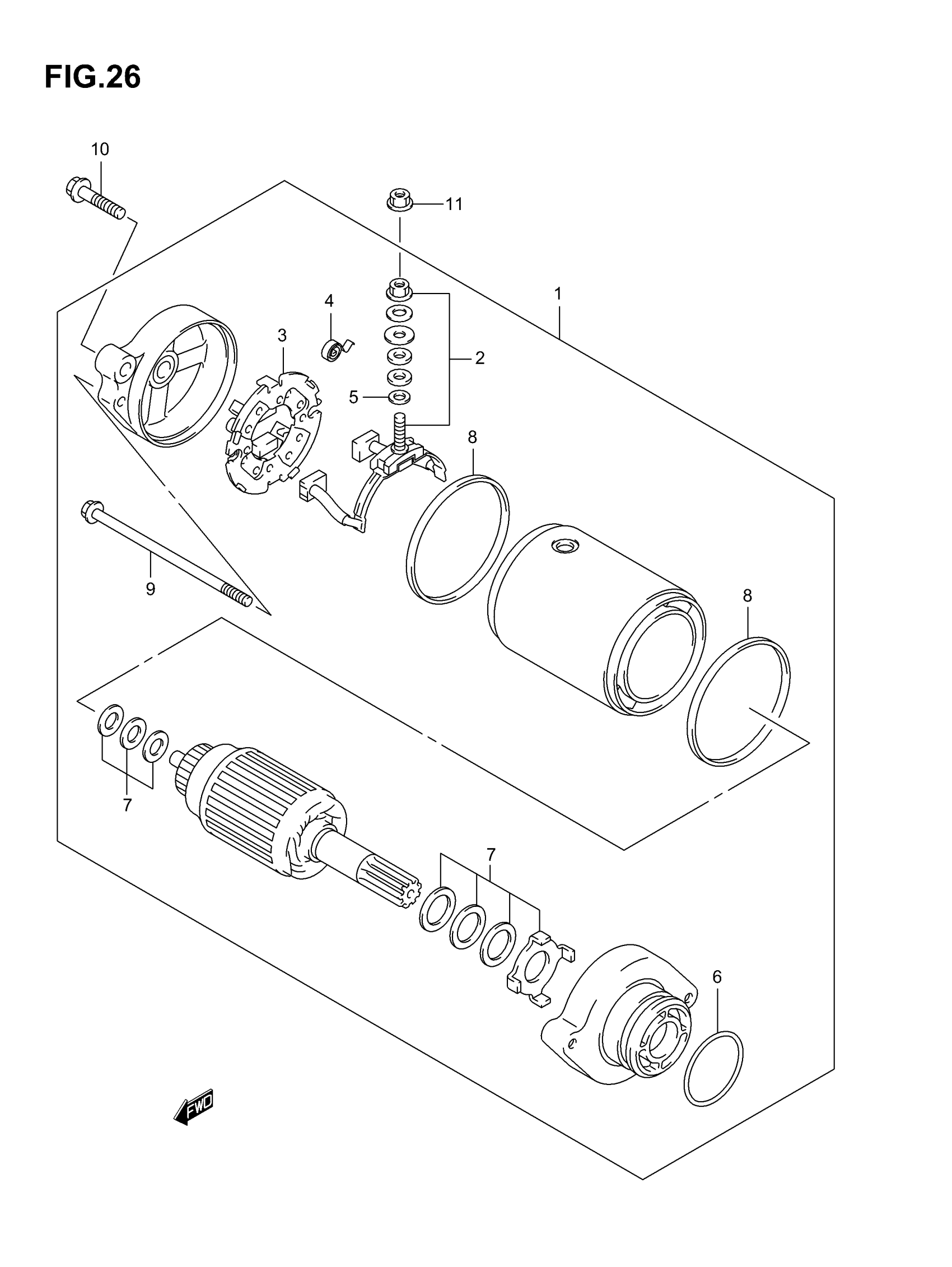 FIG.26

10

11

1

4

3

2

5

8

9

8

7

7

6

FWD