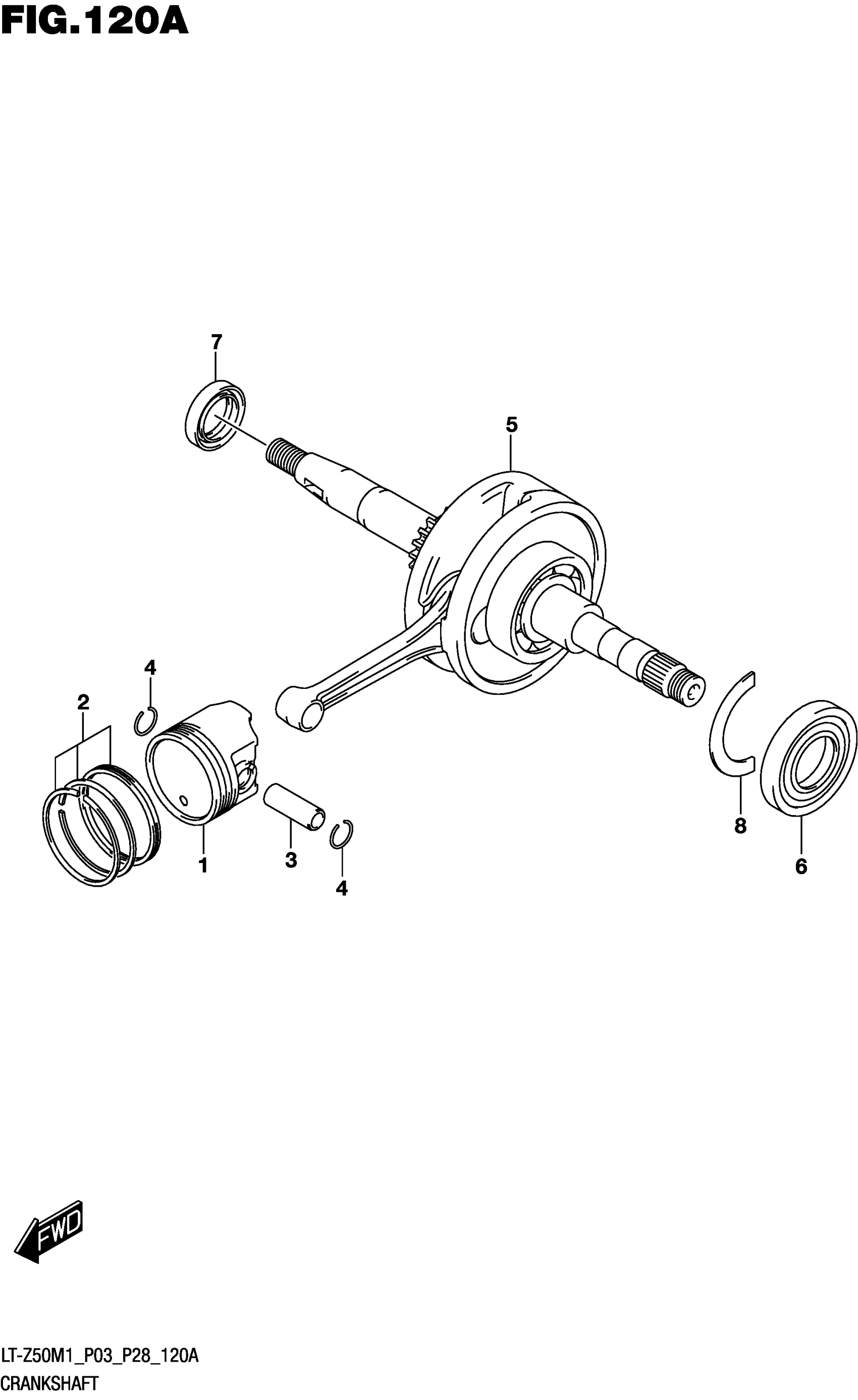 FIG.120A

7
5
4
2
1
3
4
8
6

FWD

LT-Z50M1_P03_P28_120A
CRANKSHAFT