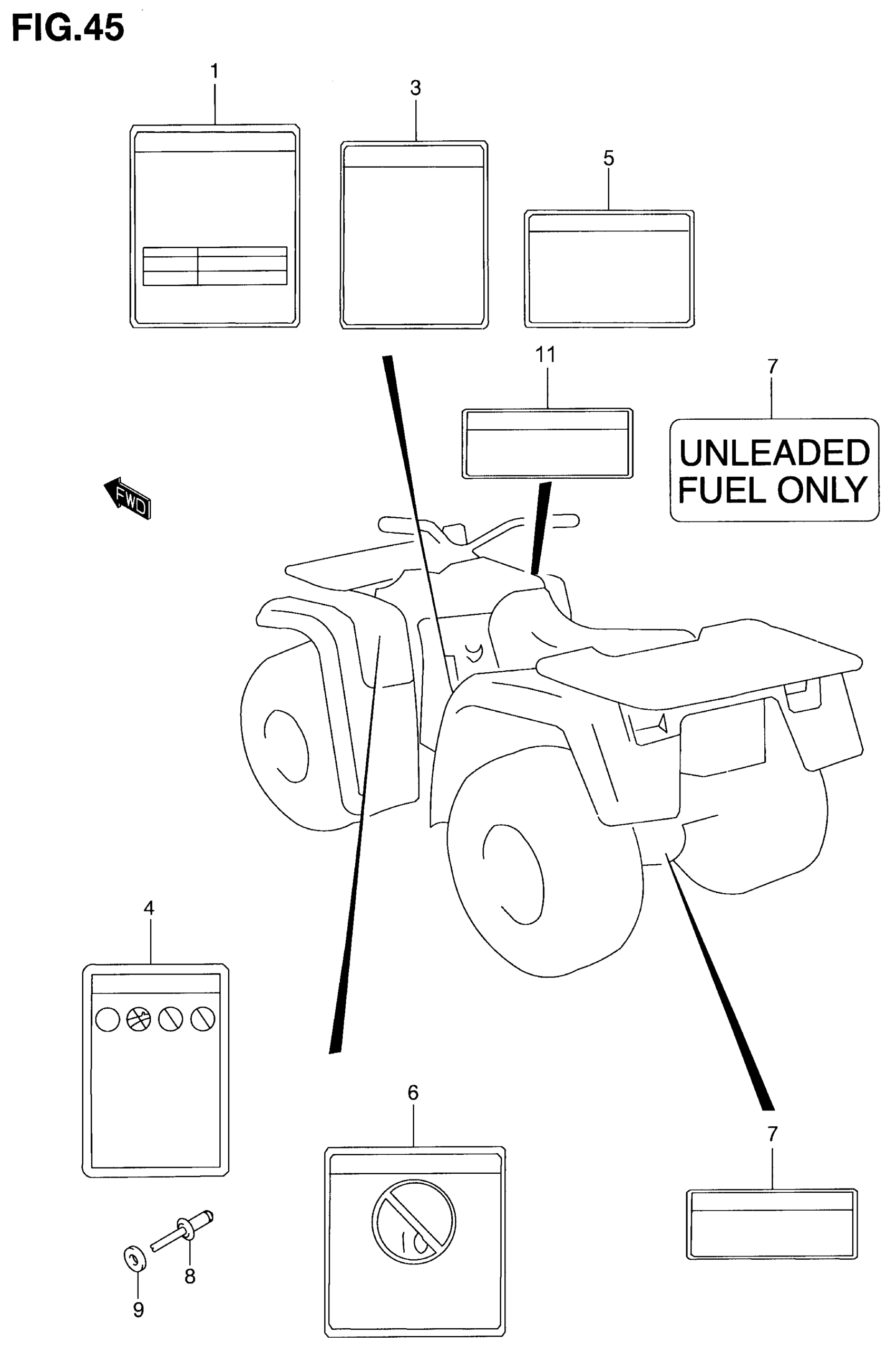 FIG.45

1

3

5

11

7

UNLEADED FUEL ONLY

FWD

4

6

7

8

9