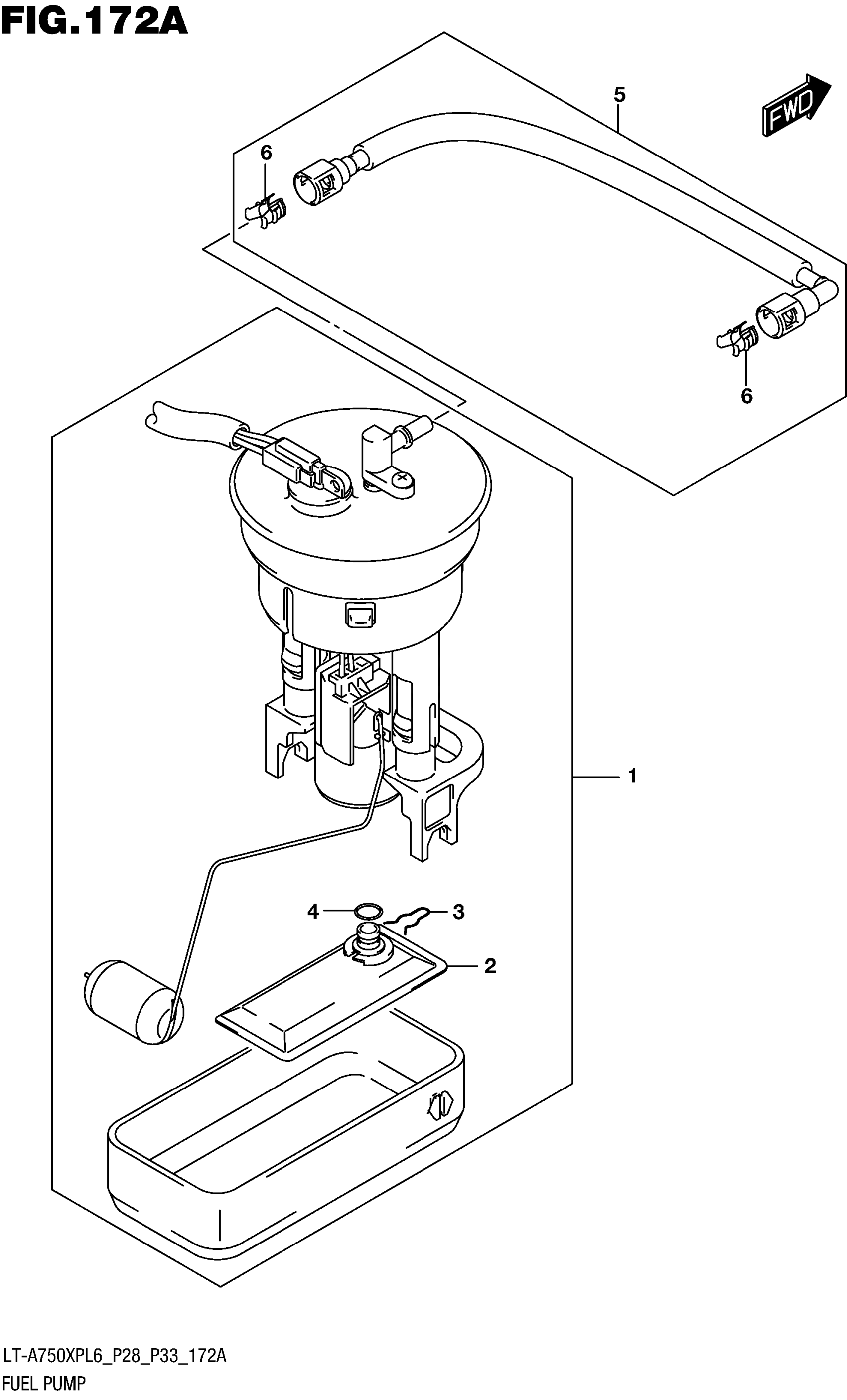 FIG.172A

5

FWD

6

6

1

4

3

2

LT-A750XPL6_P28_P33_172A
FUEL PUMP