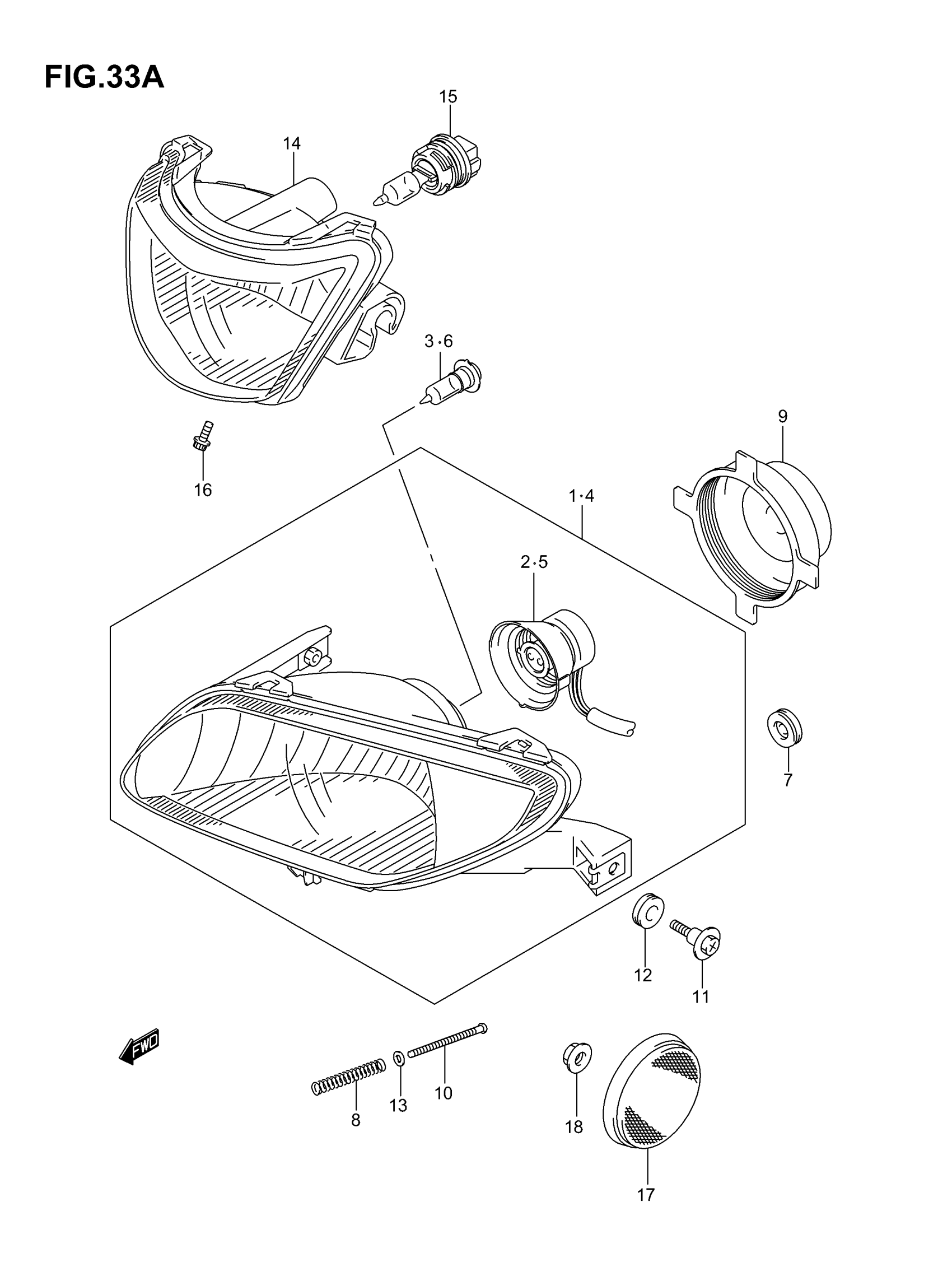 FIG.33A

15

14

3·6

9

16

1·4

2·5

7

12

11

FWD

8

13

10

18

17