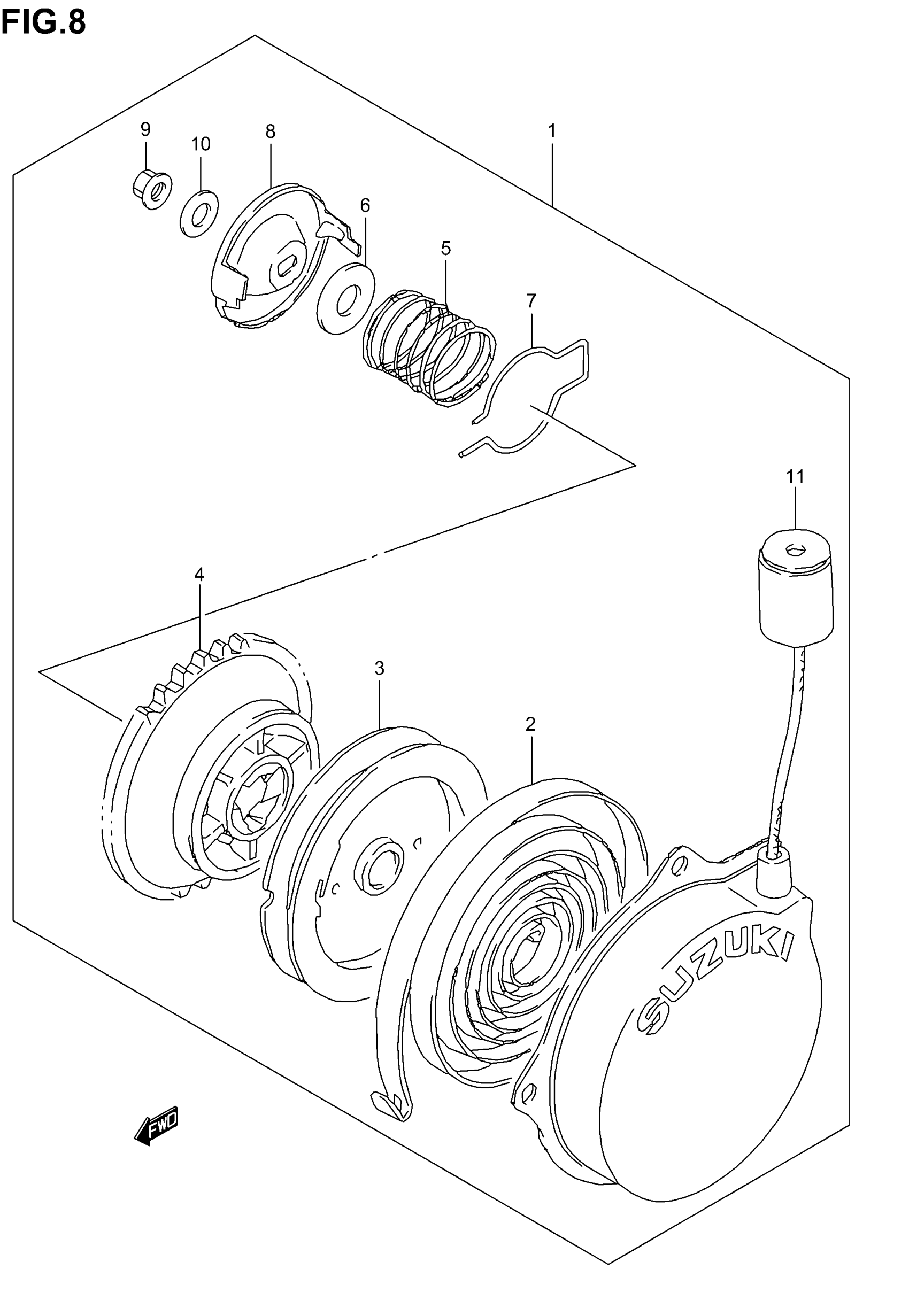 FIG.8

9
10
8
1
6
5
7
11
4
3
2
SUZUKI
FWD