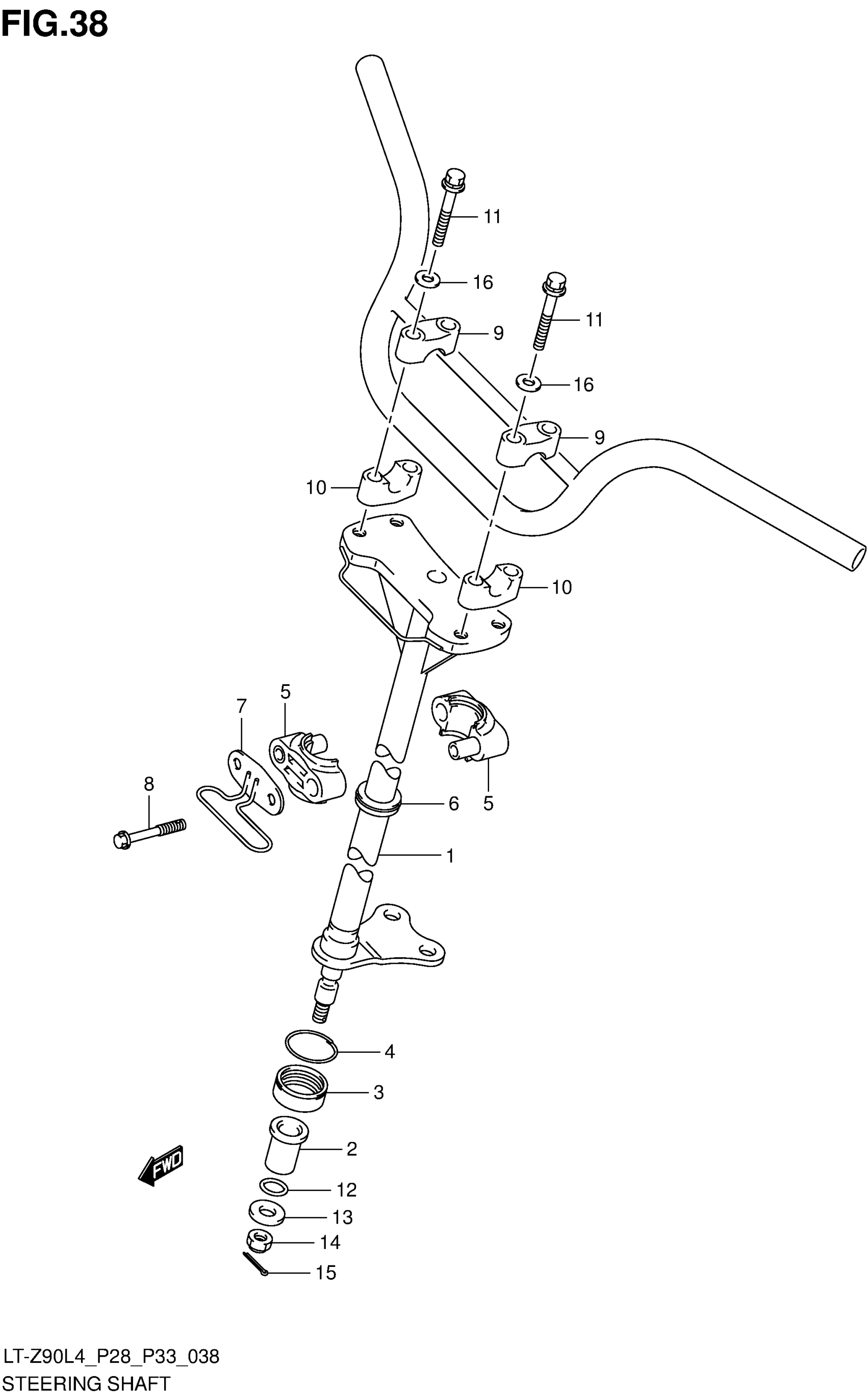 FIG.38

11
16
11
9
16
9
10
10
7
5
8
6
5
1
4
3
2
FWD
12
13
14
15

LT-Z90L4_P28_P33_038
STEERING SHAFT