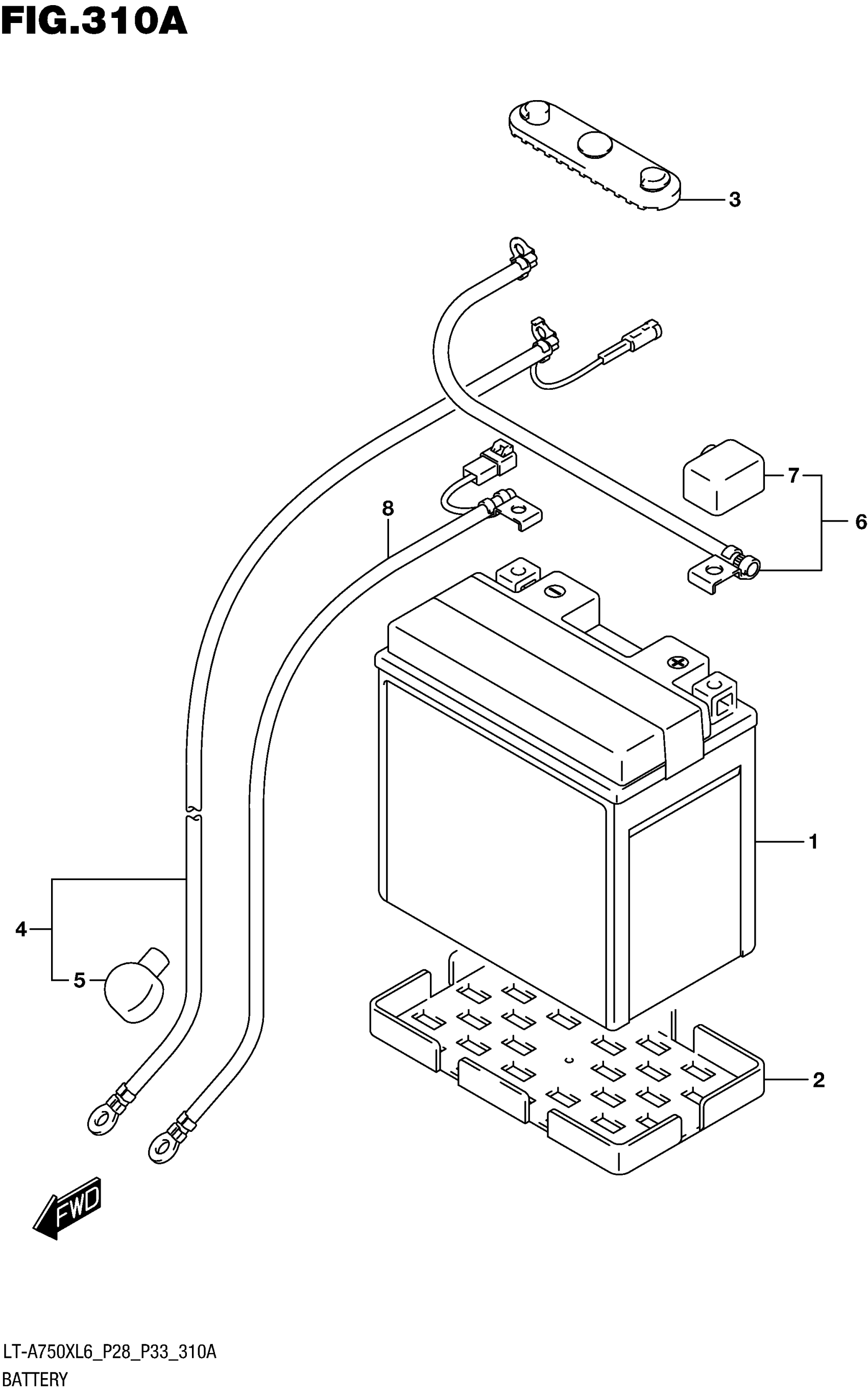 FIG.310A

3

7

6

8

1

4

5

2

FWD

LT-A750XL6_P28_P33_310A
BATTERY