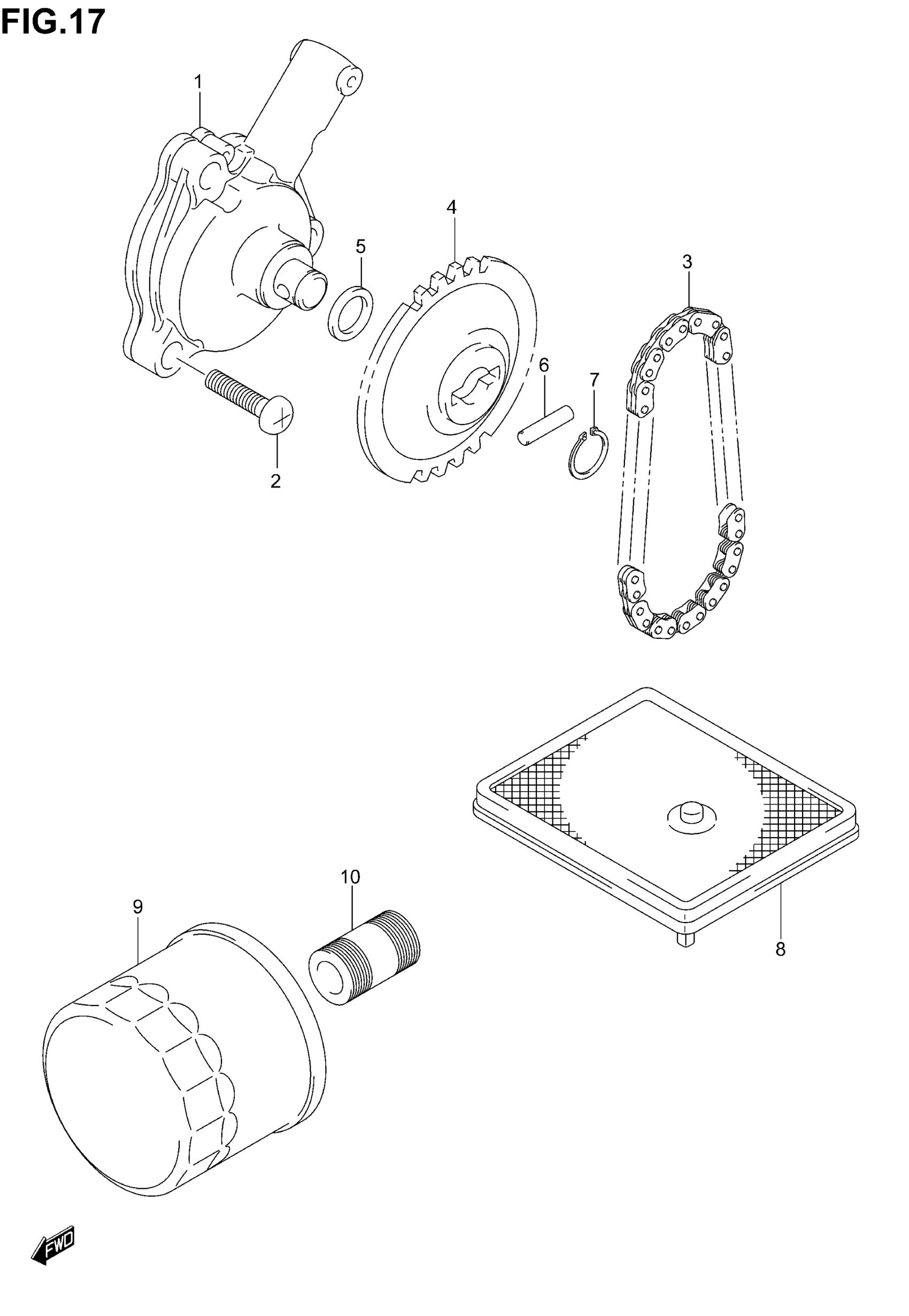 FIG.17

1

4

5

3

6

7

2

10

9

8

FWD