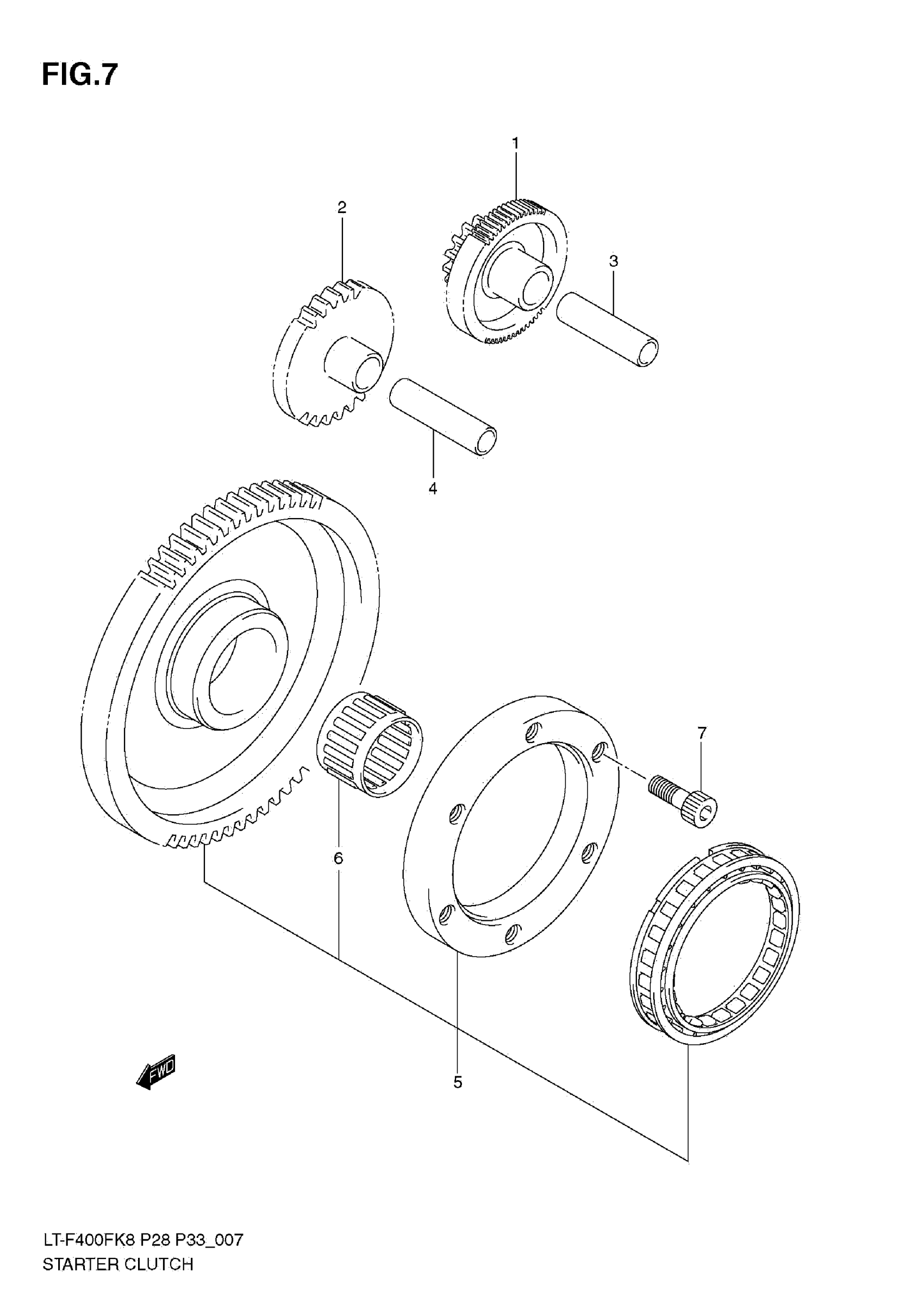 FIG.7

1

2

3

4

7

6

5

FWD

LT-F400FK8 P28 P33_007
STARTER CLUTCH