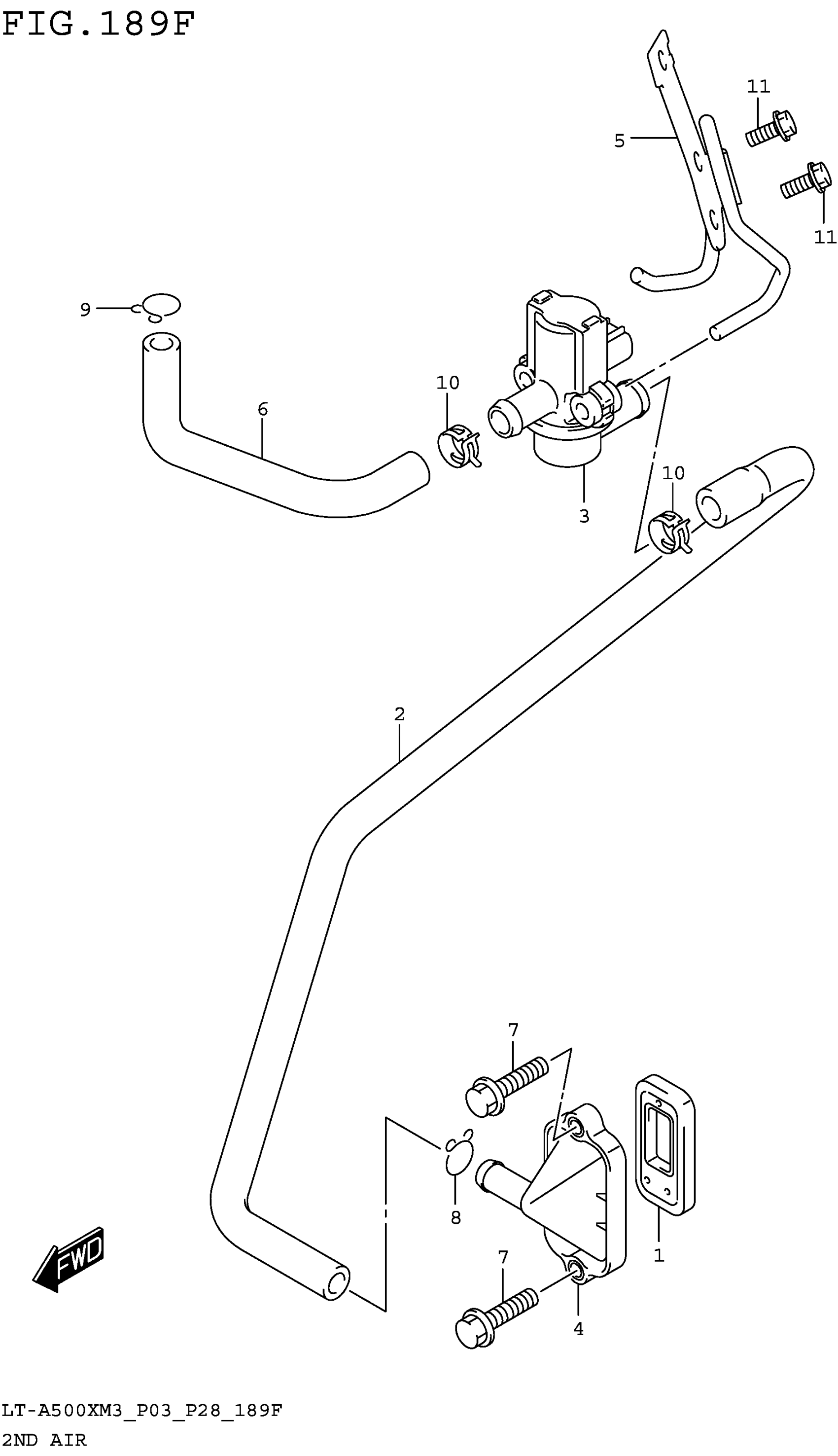 FIG.189F

11
5
11
9
10
6
3
10
2
7
8
1
FWD
7
4

LT-A500XM3_P03_P28_189F
2ND AIR