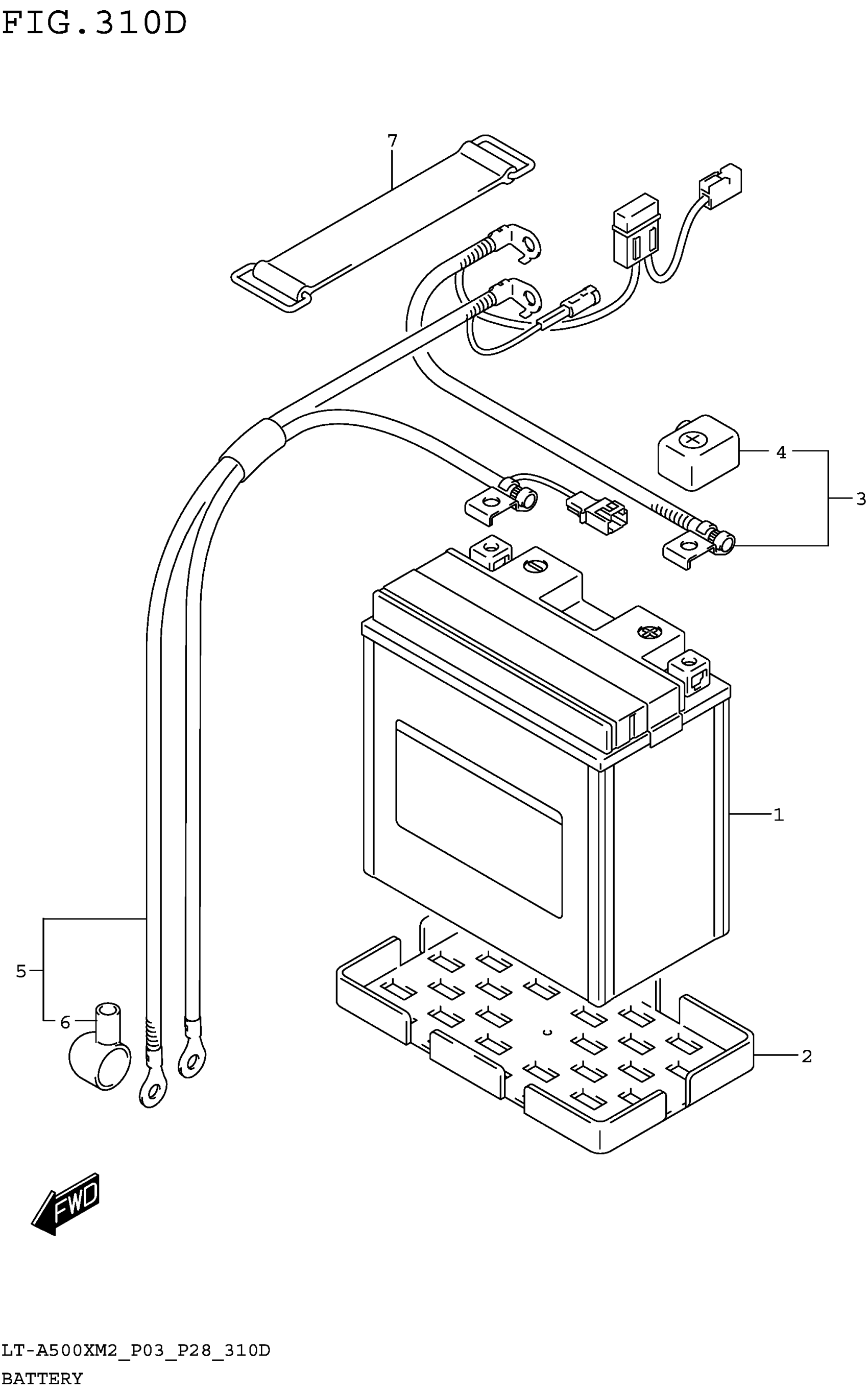 FIG.310D

7

4

3

1

5

6

2

FWD

LT-A500XM2_P03_P28_310D
BATTERY