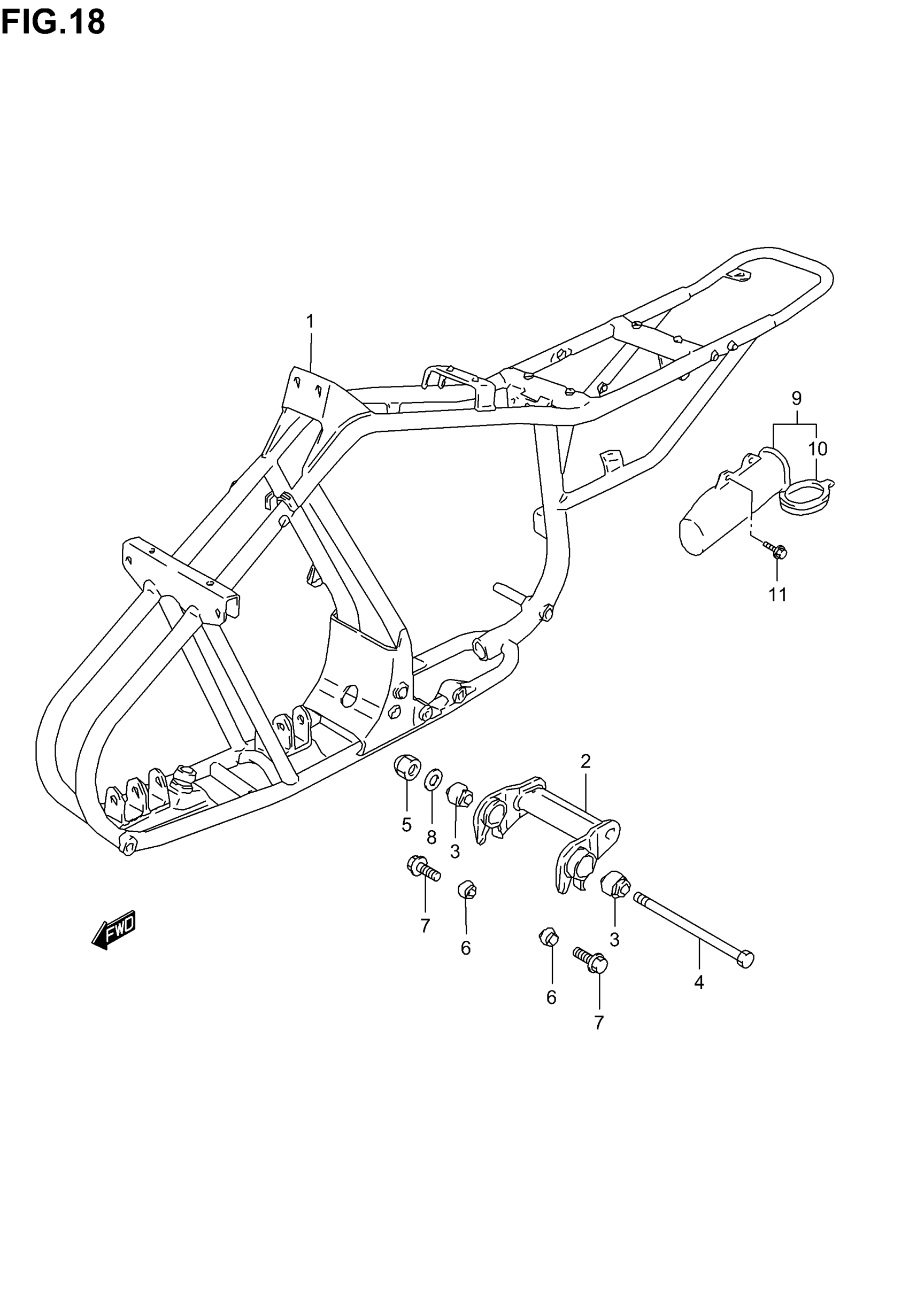 FIG.18

1

9

10

11

2

5

8

3

7

6

3

4

6

7

FWD