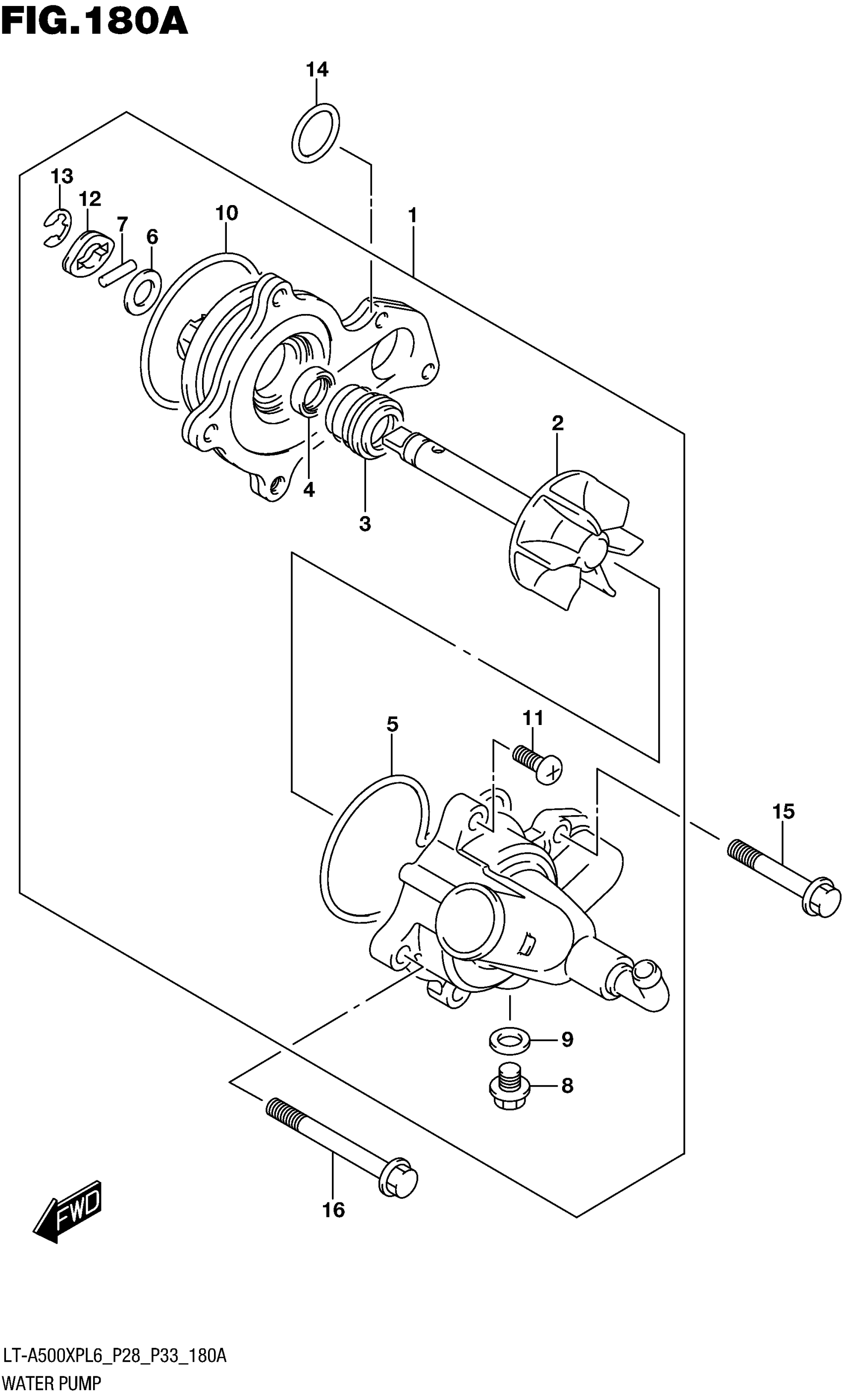 FIG.180A

14
13
12
7
6
10
1
2
4
3
5
11
15
9
8
16

FWD

LT-A500XPL6_P28_P33_180A
WATER PUMP