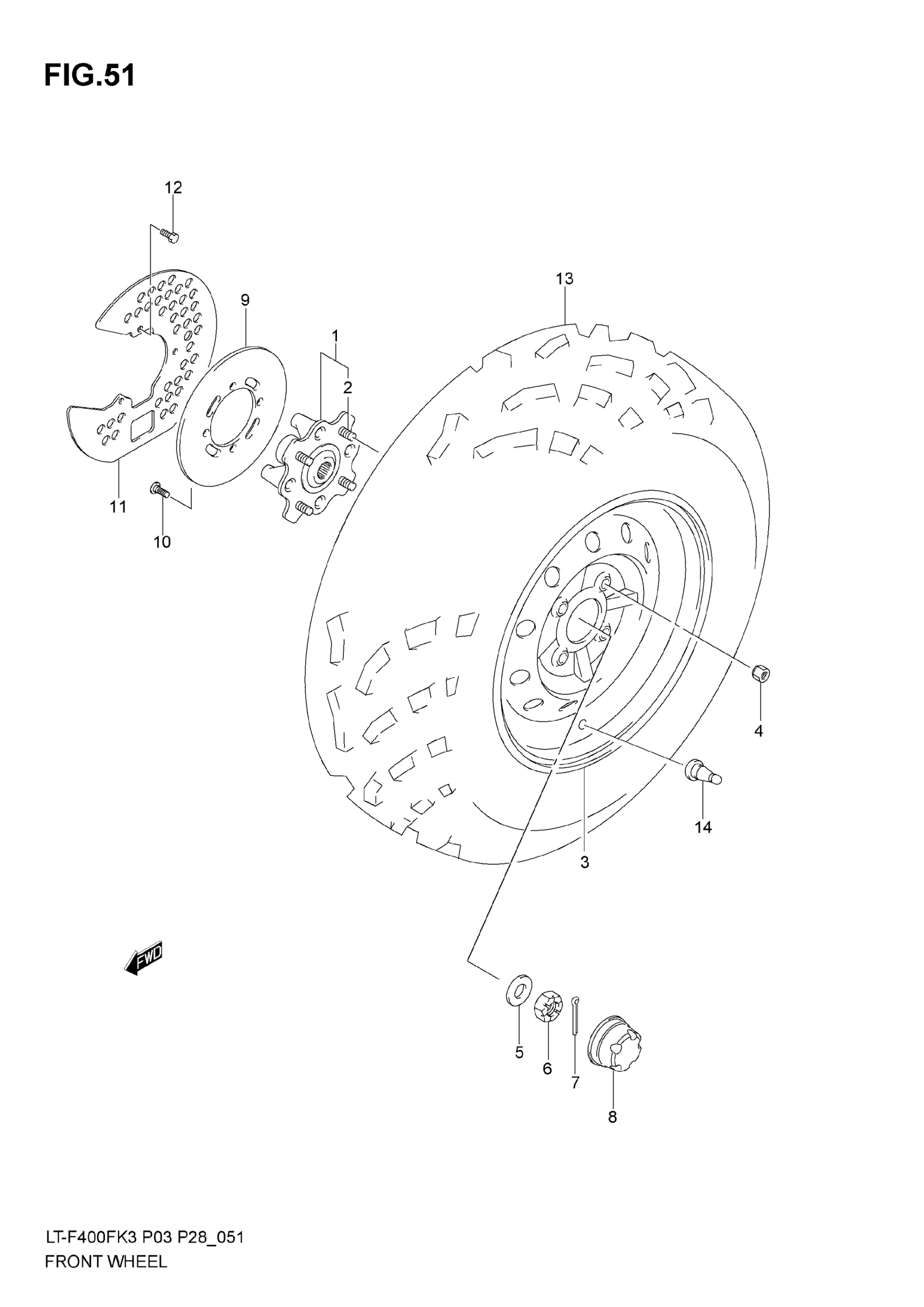 FIG.51

12

13

9

1

2

11

10

4

14

3

FWD

5

6

7

8

LT-F400FK3 P03 P28_051
FRONT WHEEL