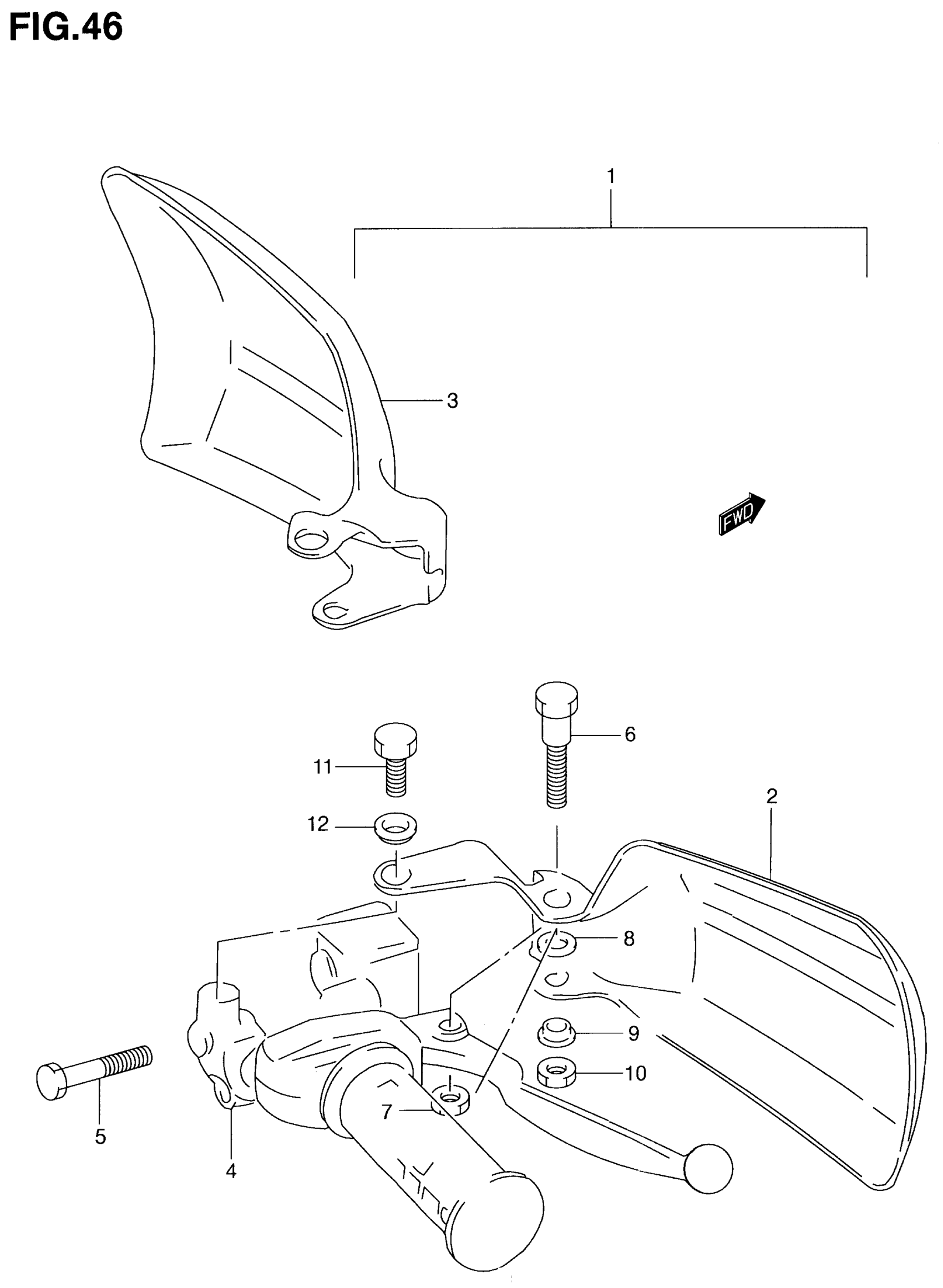 FIG.46

1

3

FWD

6

11

2

12

8

9

10

7

5

4