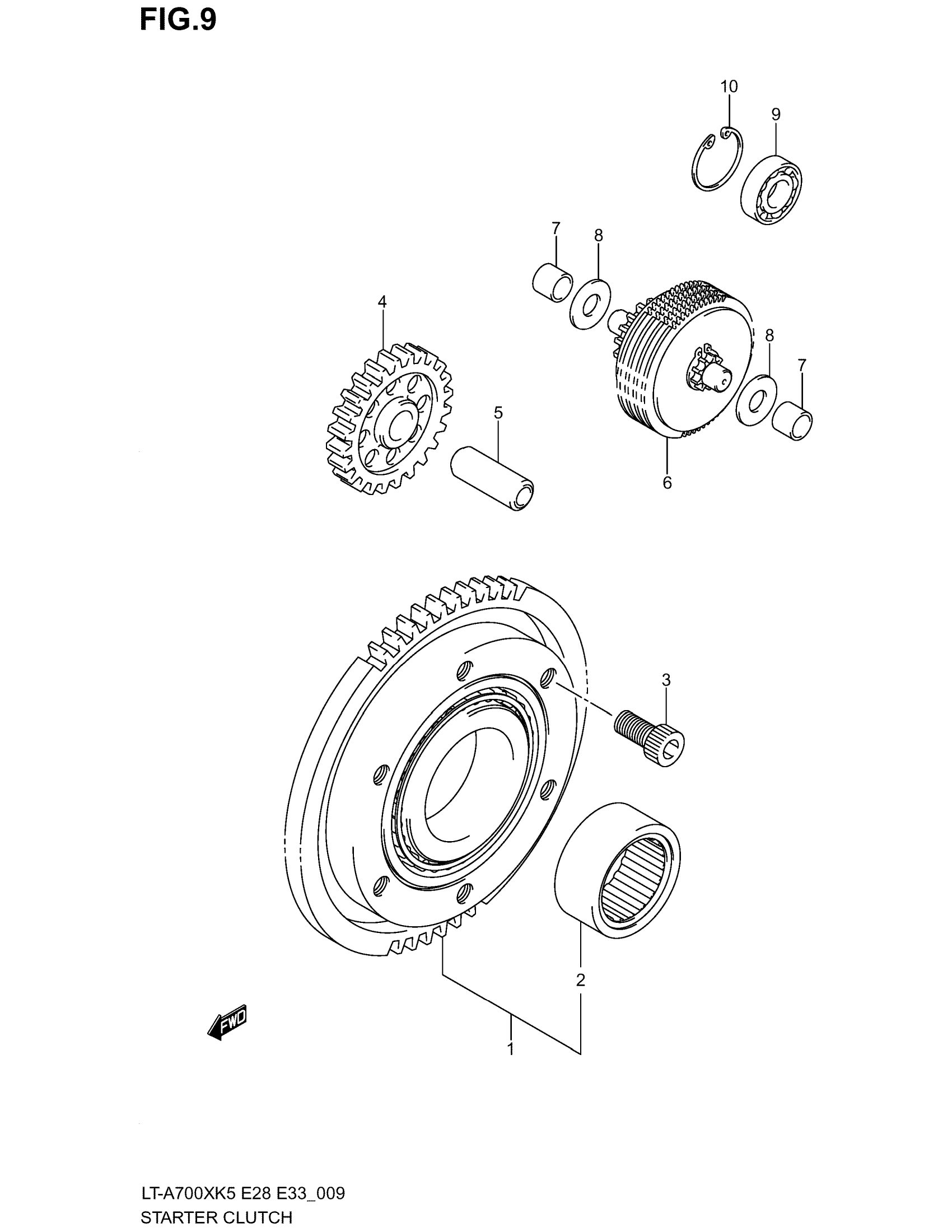 FIG.9

10
9
7
8
4
8
7
5
6
3
2
FWD
1

LT-A700XK5 E28 E33_009
STARTER CLUTCH