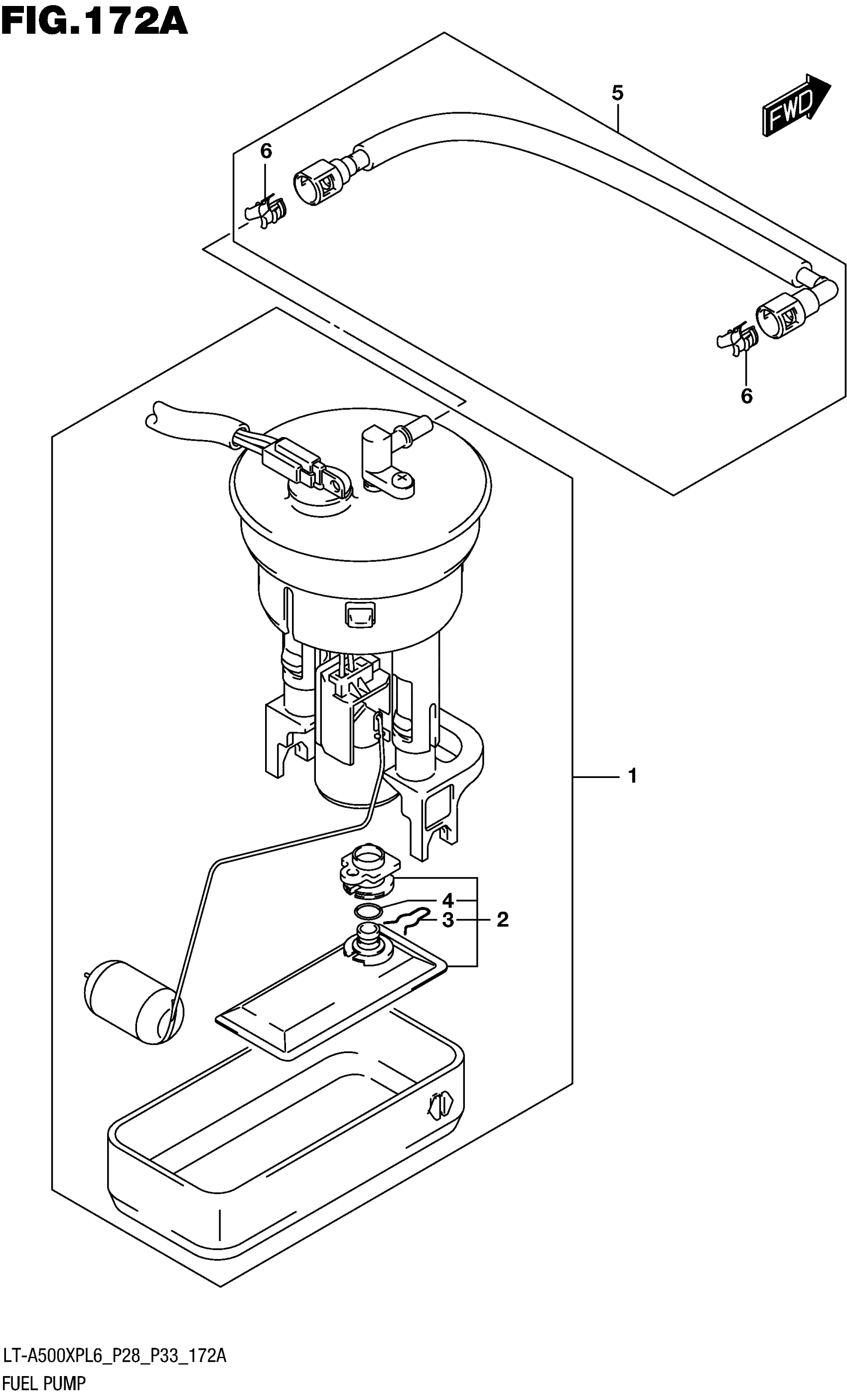 FIG.172A

5

FWD

6

6

1

4

3

2

LT-A500XPL6_P28_P33_172A

FUEL PUMP