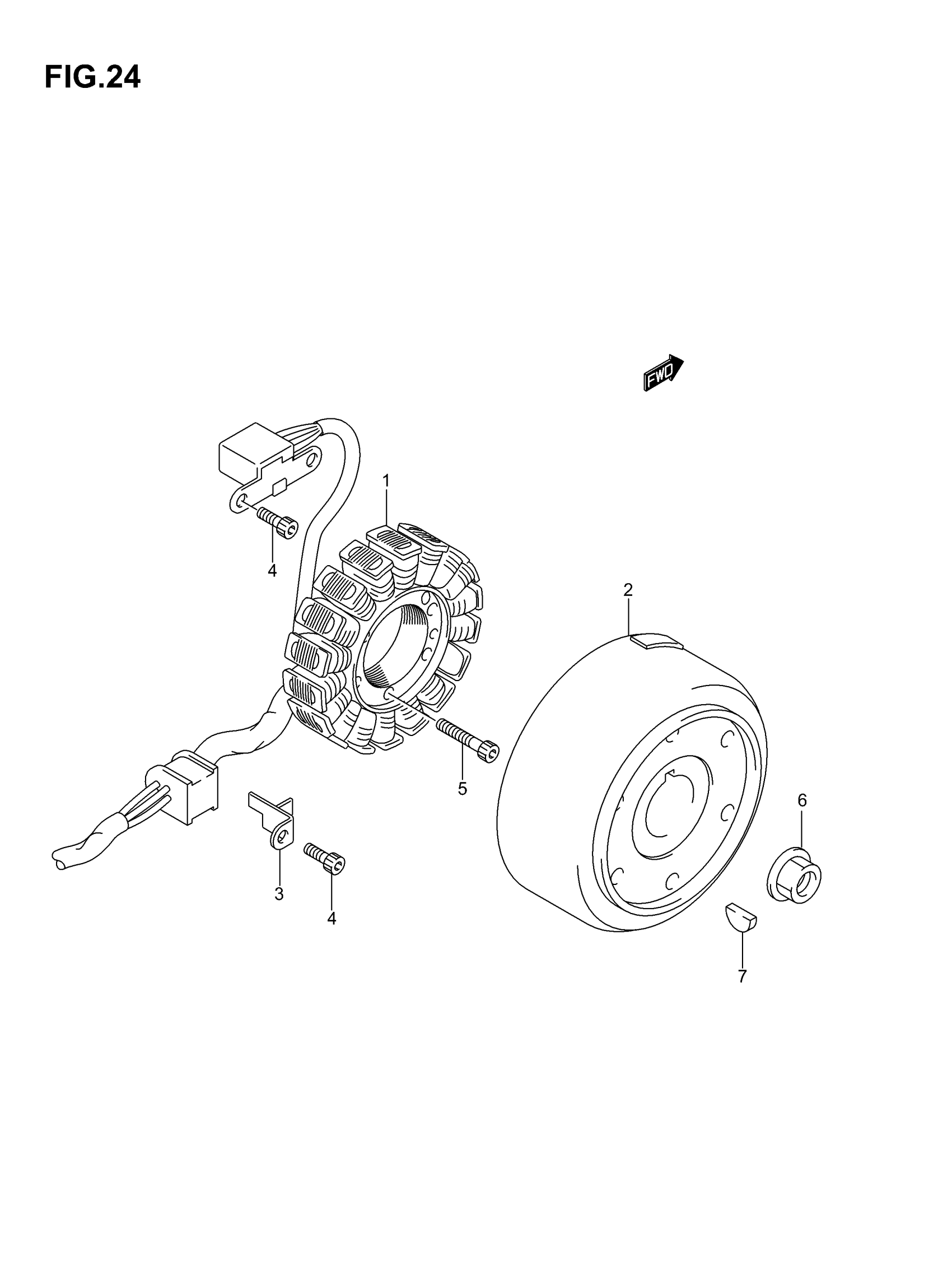 FIG.24

FWD

1

4

2

5

6

3

4

7