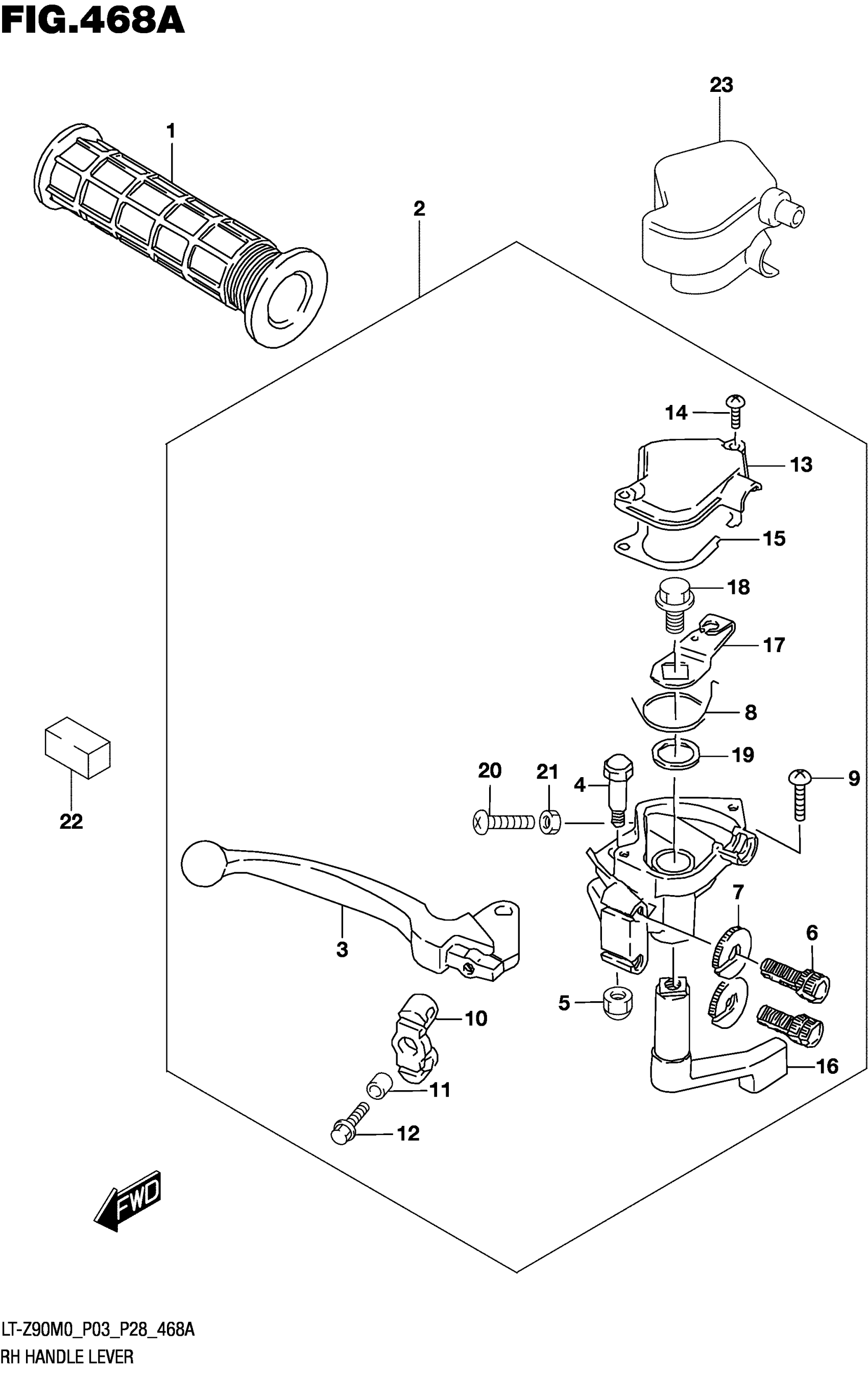 FIG.468A

23
1
2
14
13
15
18
17
8
19
20
21
4
9
22
3
7
6
5
10
16
11
12
FWD

LT-Z90M0_P03_P28_468A
RH HANDLE LEVER