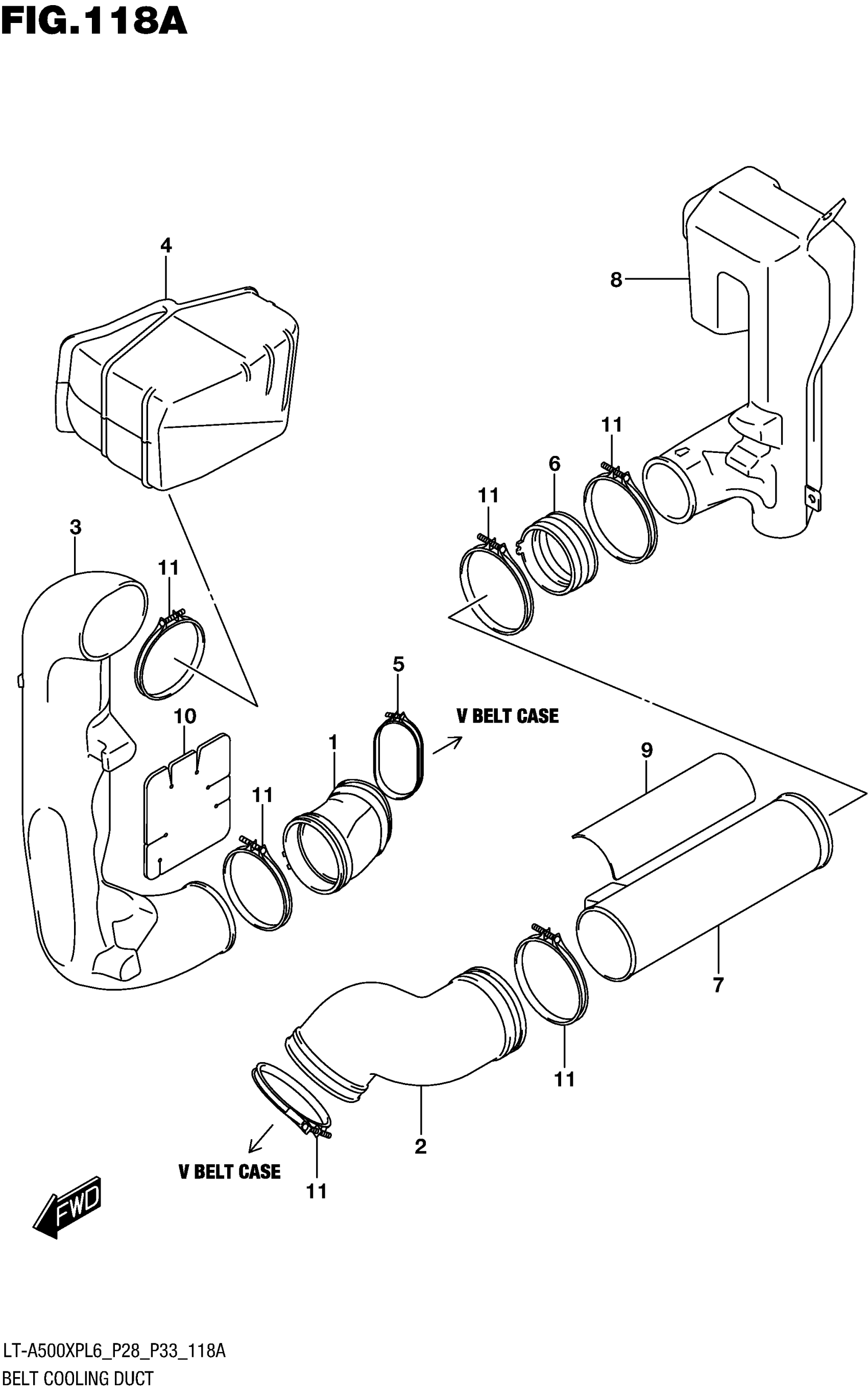 FIG.118A

4

8

11

6

11

3

11

5

V BELT CASE

10

1

9

11

7

11

2

V BELT CASE

11

FWD

LT-A500XPL6_P28_P33_118A
BELT COOLING DUCT