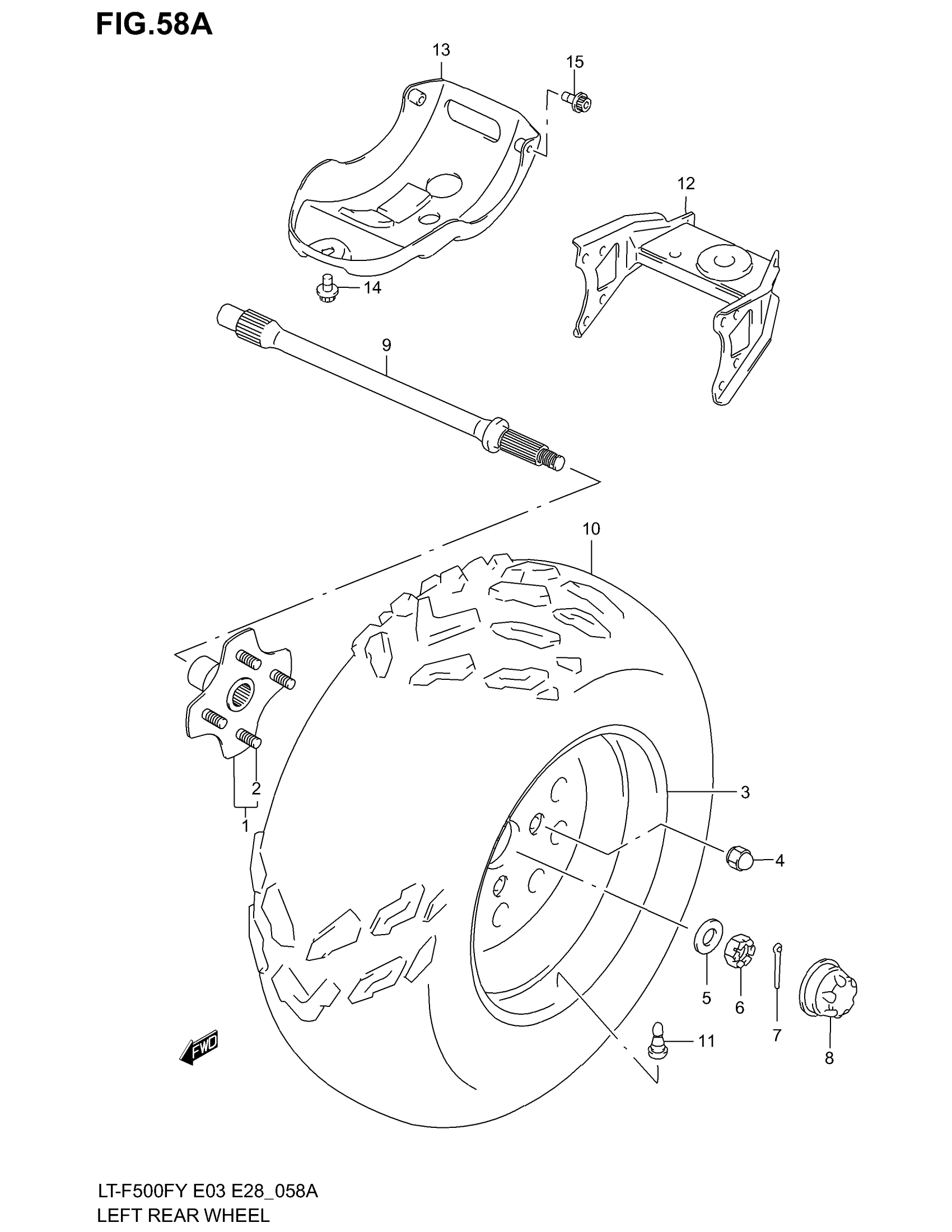 FIG.58A

13

15

12

14

9

10

2

1

3

4

5

6

7

8

11

FWD

LT-F500FY E03 E28_058A
LEFT REAR WHEEL