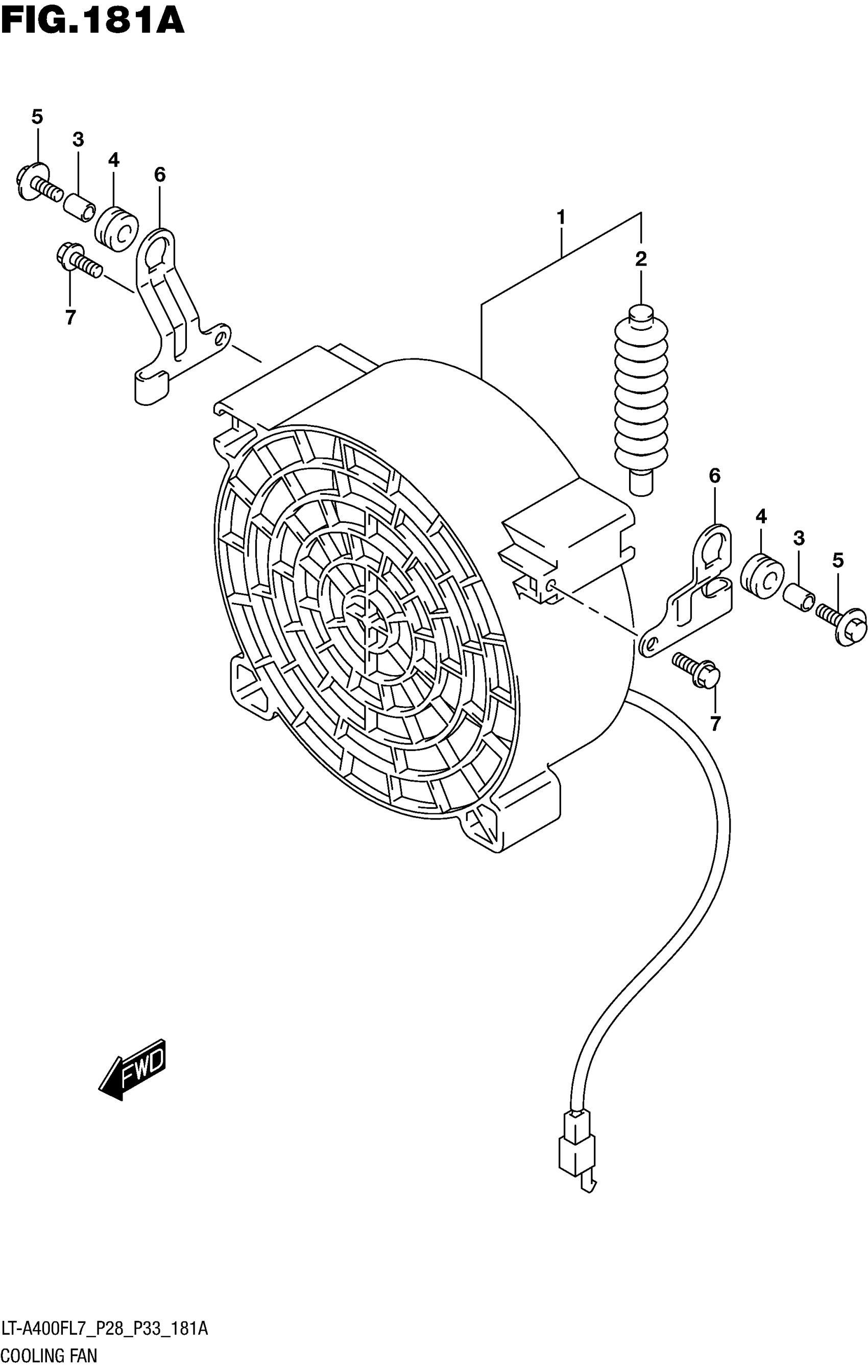 FIG.181A

5
3
4
6
7
1
2
6
4
3
5
7

FWD

LT-A400FL7_P28_P33_181A
COOLING FAN