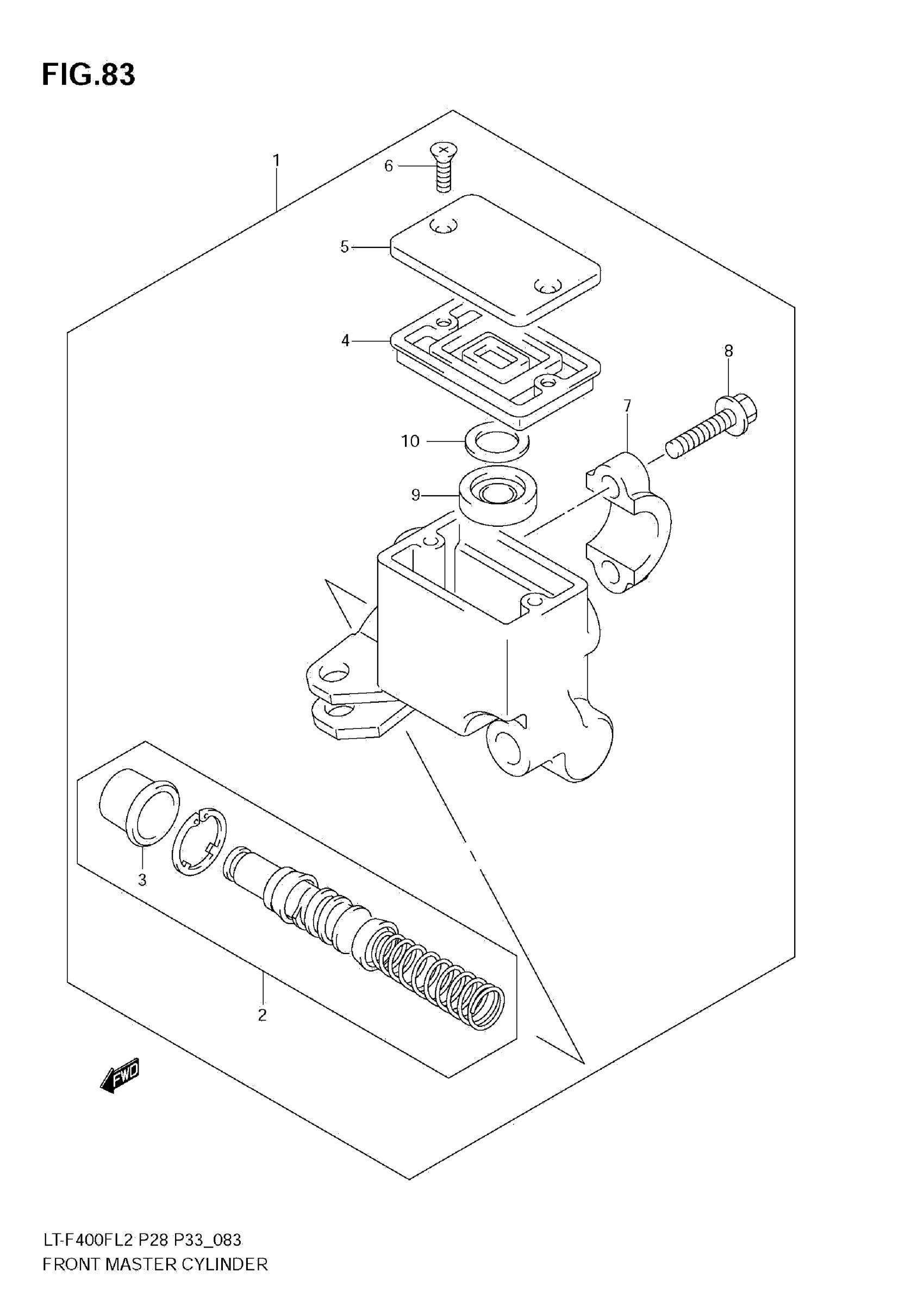 FIG.83

1
6
5
4
8
7
10
9
3
2
FWD

LT-F400FL2 P28 P33_083
FRONT MASTER CYLINDER