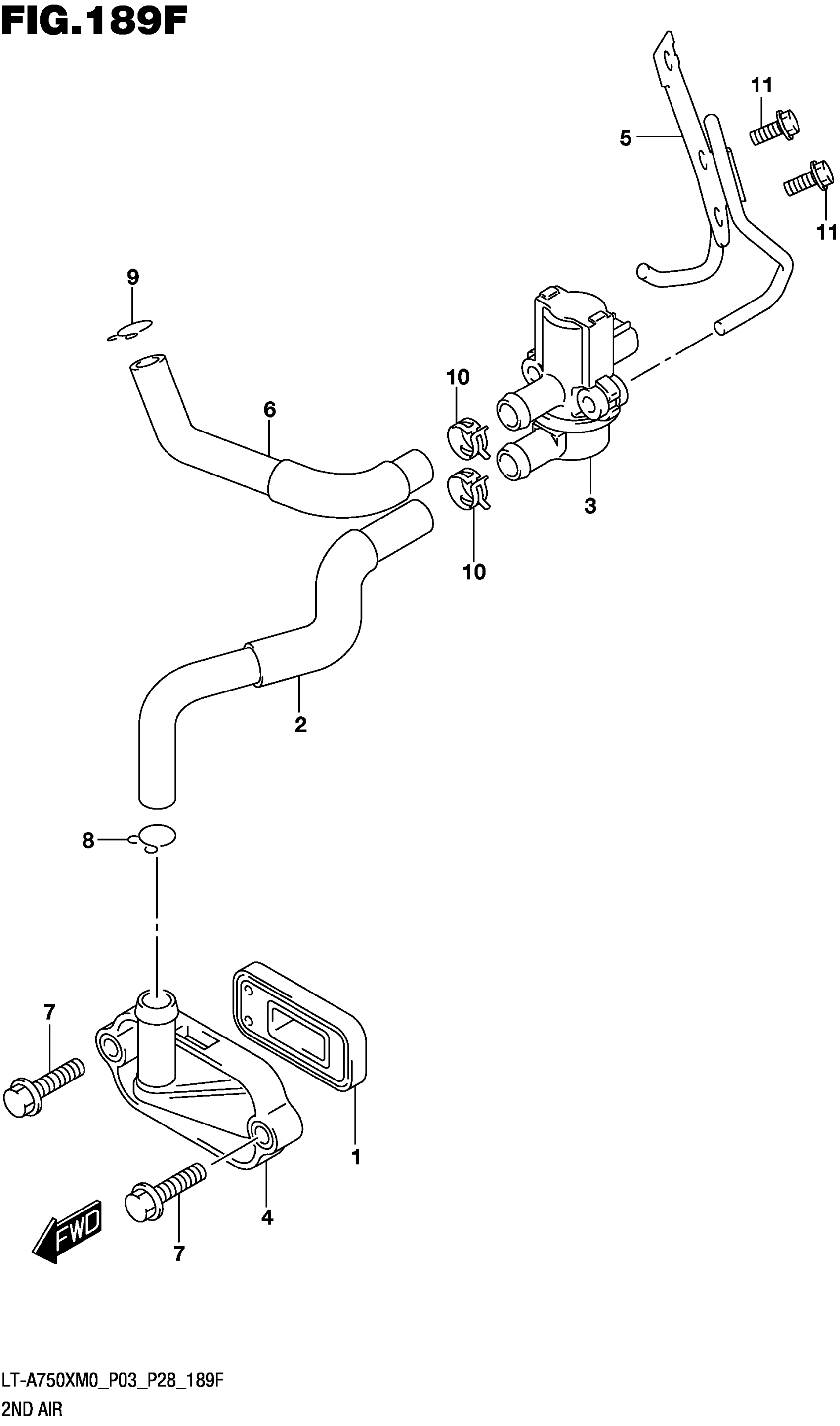 FIG.189F

11
5
11
9
10
6
3
10
2
8
7
1
4
FWD
7

LT-A750XM0_P03_P28_189F
2ND AIR