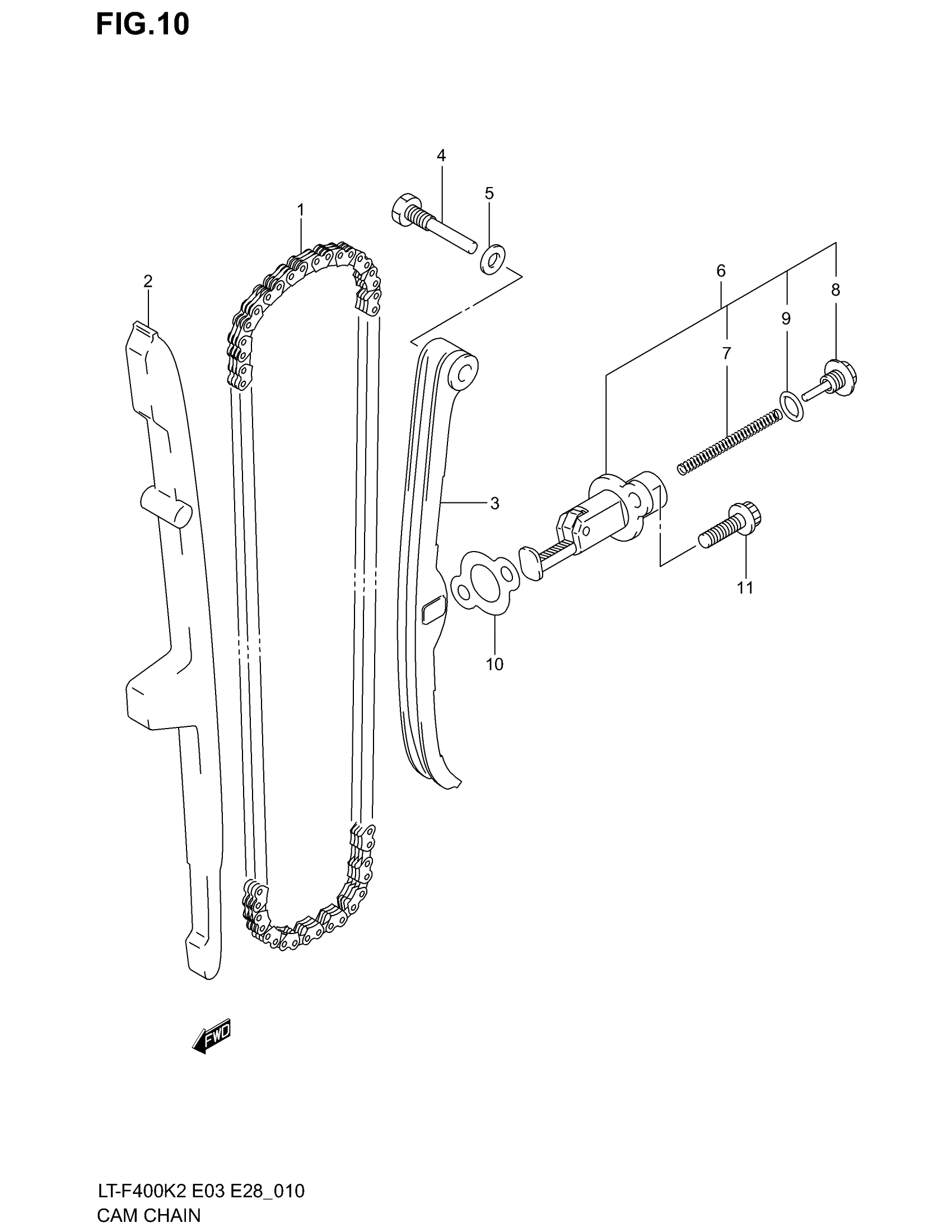 FIG.10

4
5
1
2
6
8
9
7
3
11
10

FWD

LT-F400K2 E03 E28_010
CAM CHAIN