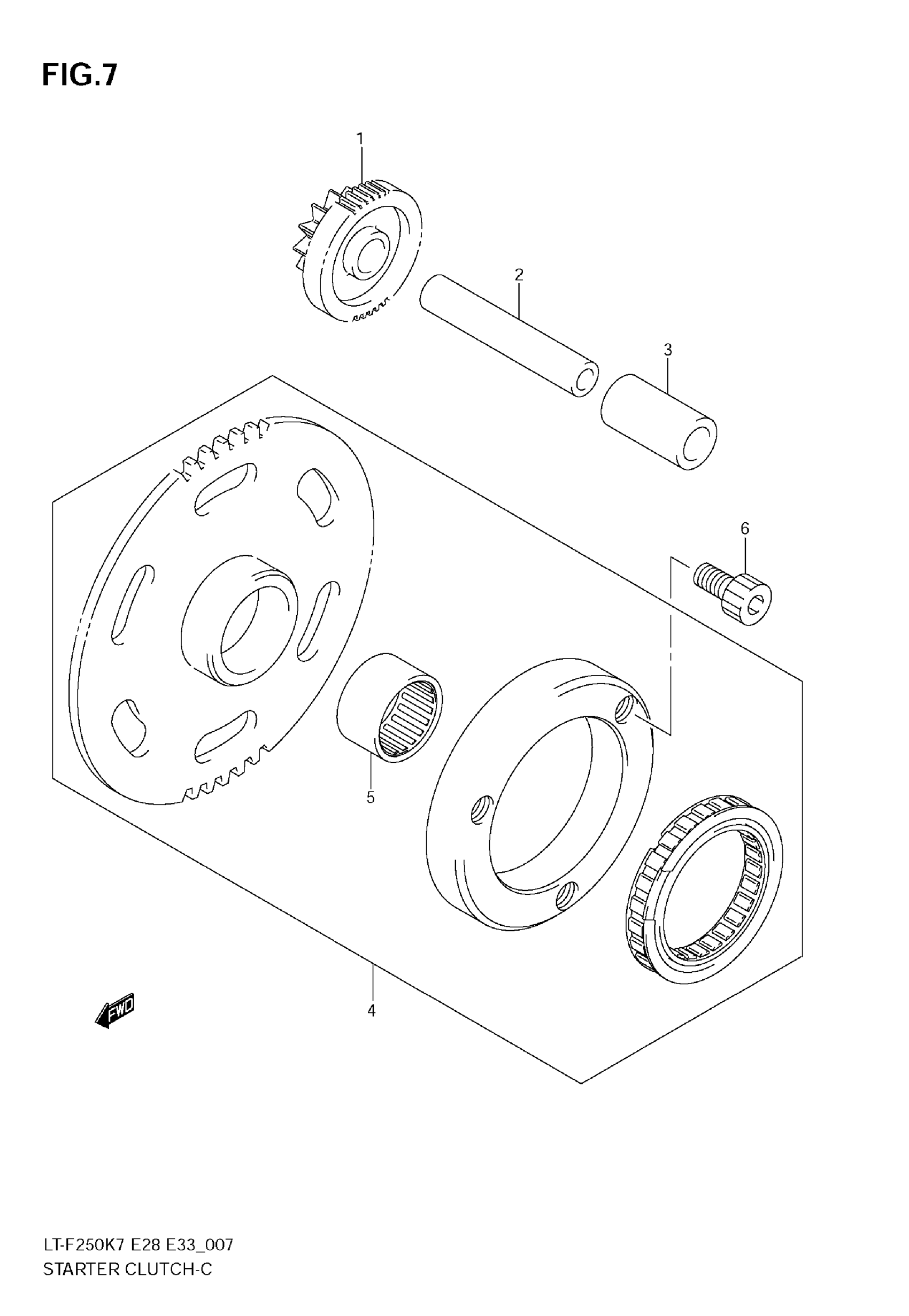 FIG.7

1

2

3

6

5

4

FWD

LT-F250K7 E28 E33_007
STARTER CLUTCH-C