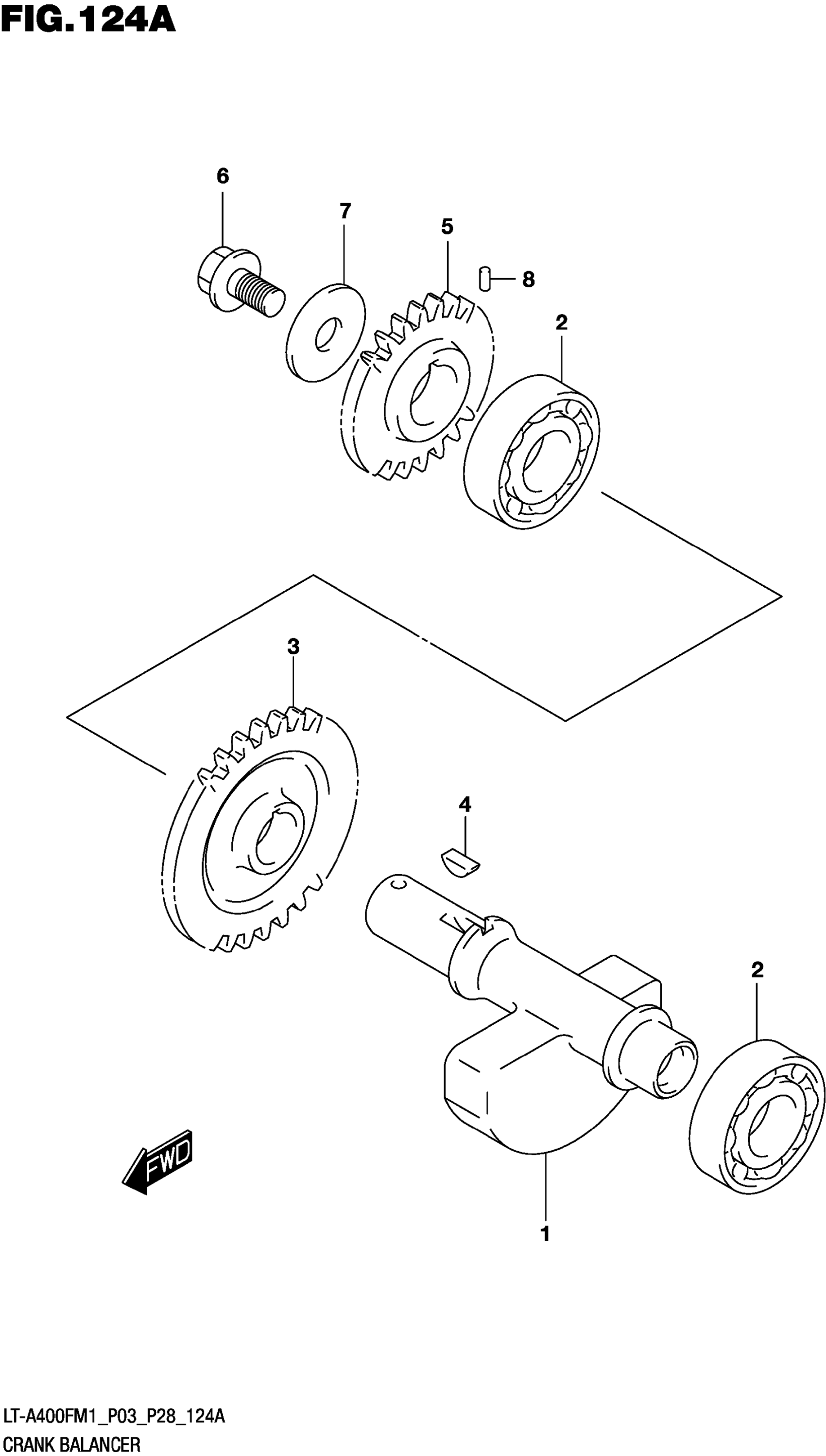 FIG.124A

6

7

5

8

2

3

4

2

FWD

1

LT-A400FM1_P03_P28_124A
CRANK BALANCER