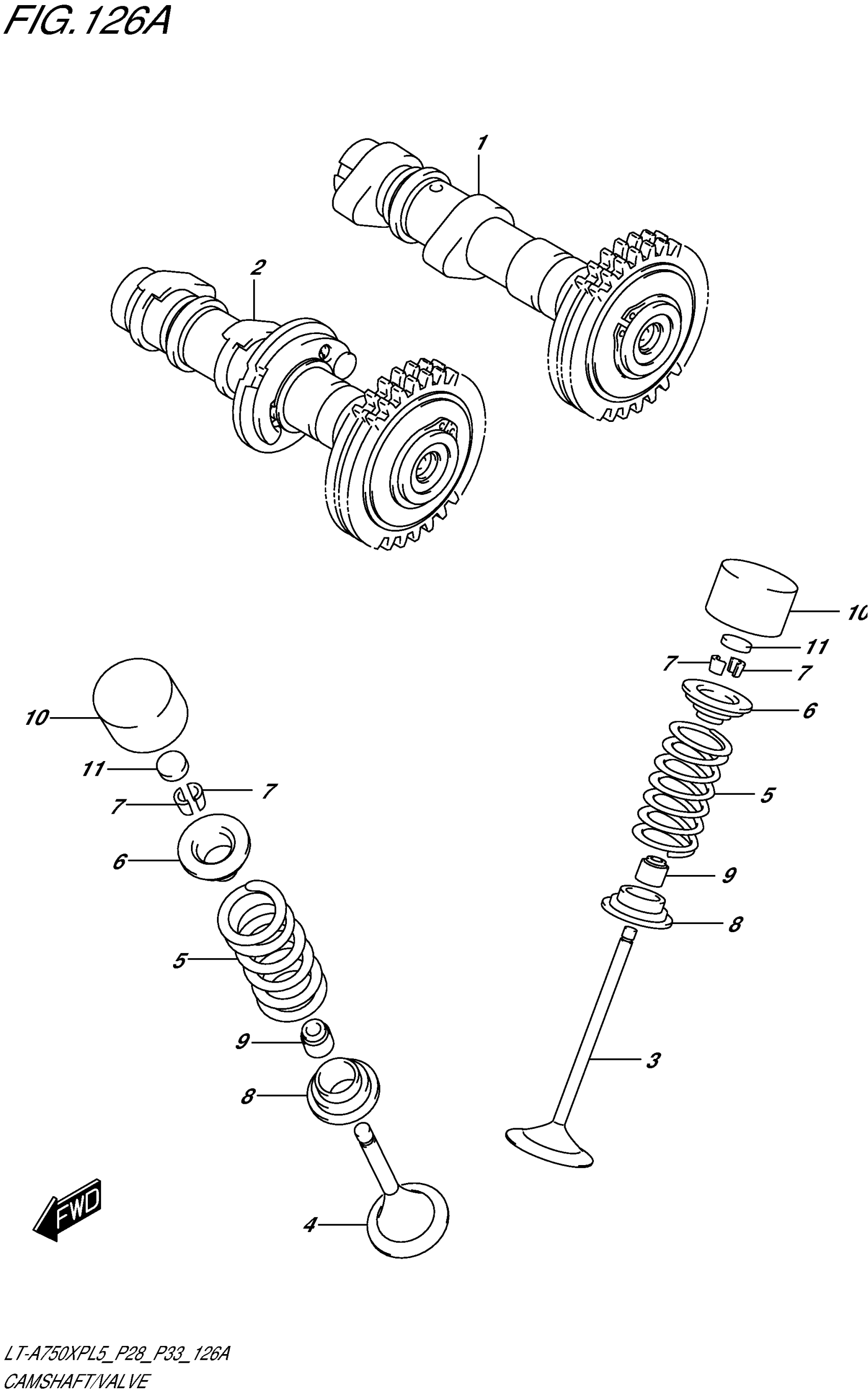 FIG. 126A

1

2

10

11

7

7

6

5

9

8

3

10

11

7

7

6

5

9

8

4

FWD

LT-A750XPL5_P28_P33_126A
CAMSHAFT/VALVE