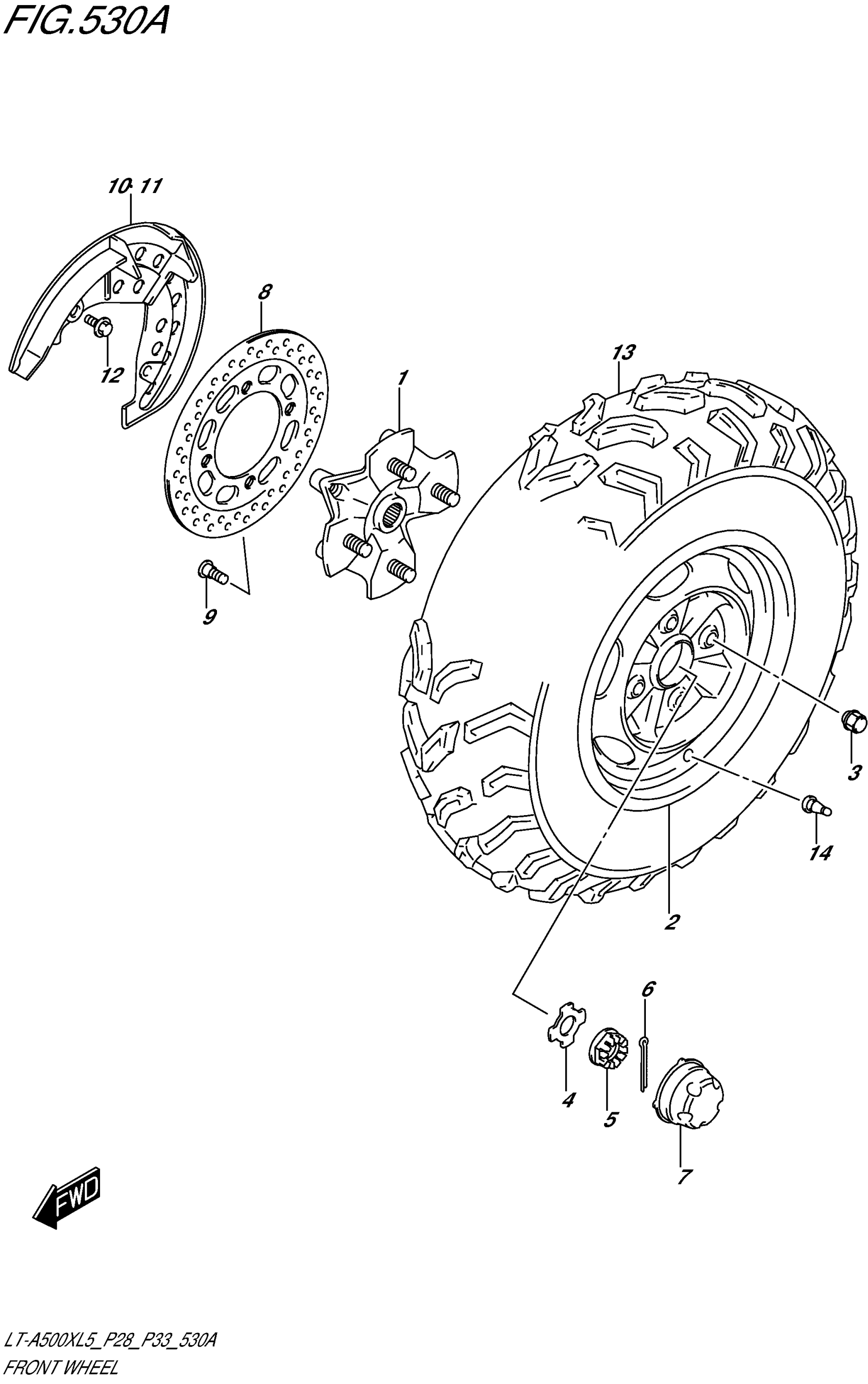 FIG.530A

10 11

8

12

1

13

9

3

14

2

6

4

5

7

FWD

LT-A500XL5_P28_P33_530A
FRONT WHEEL