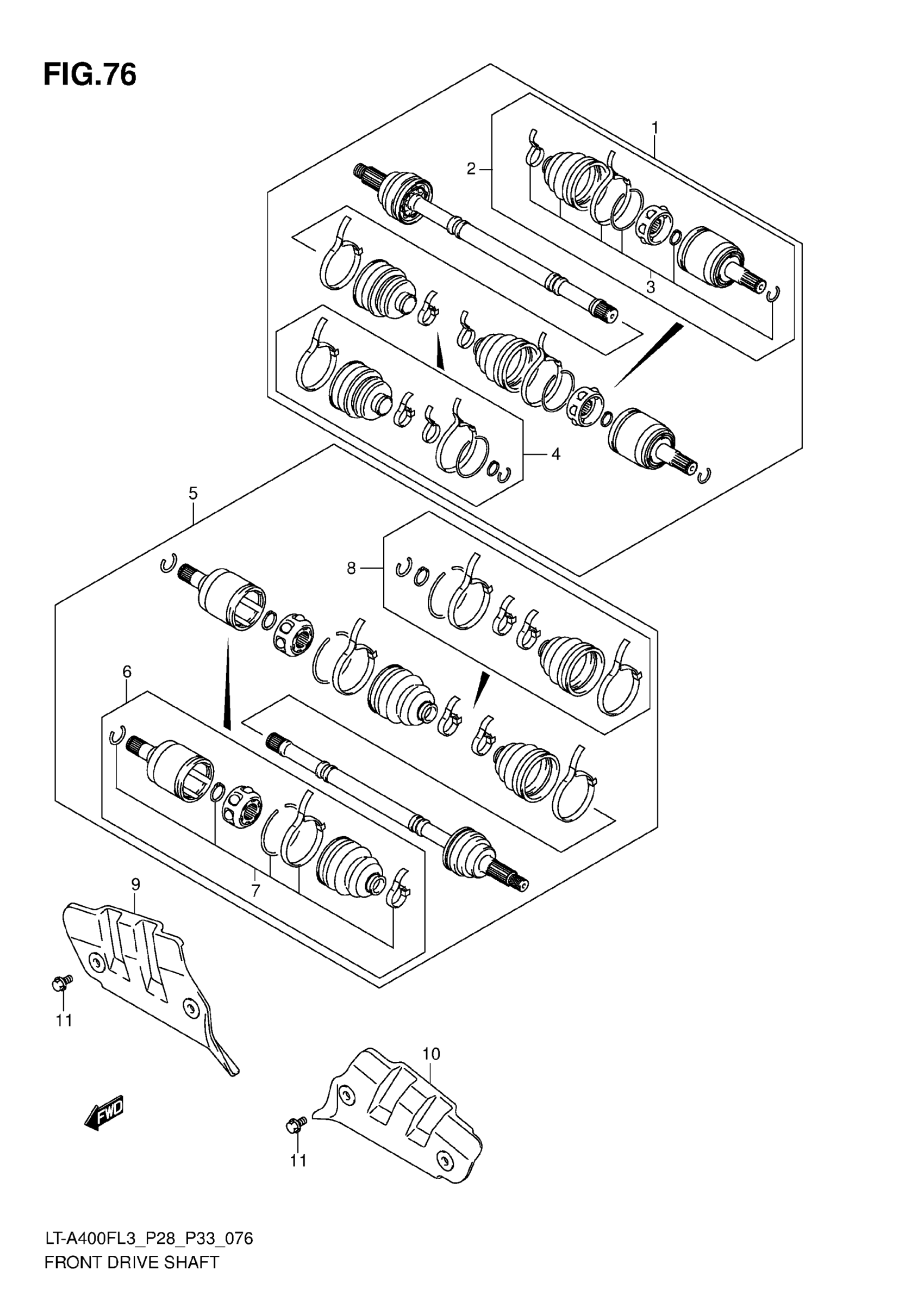 FIG.76

1
2
3
4
5
8
6
7
9
11
10
FWD
11

LT-A400FL3_P28_P33_076
FRONT DRIVE SHAFT