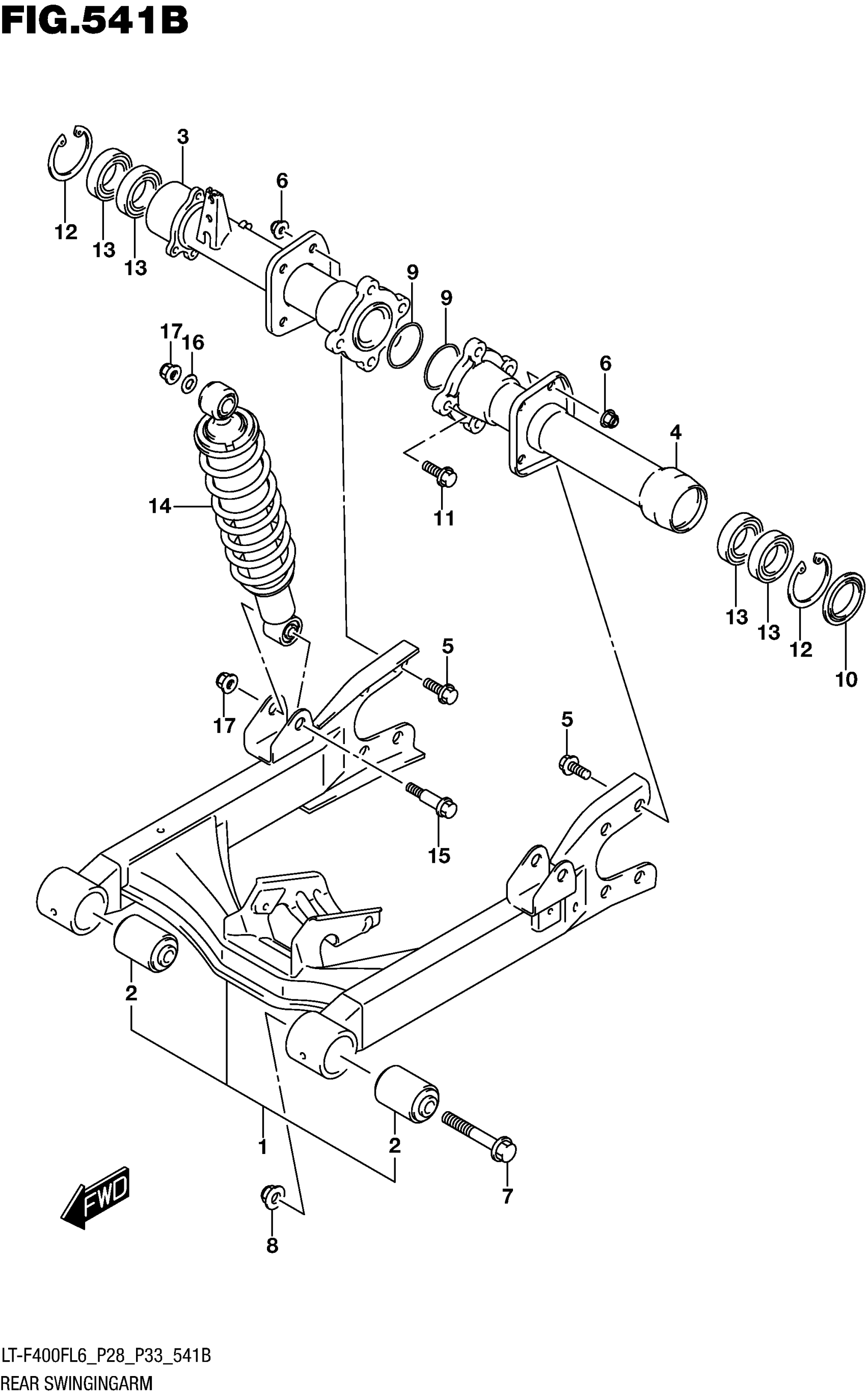 FIG.541B

3
6
12
13
13
9
9
17
16
6
4
14
11
13
13
12
10
5
17
5
15
2
1
2
7
FWD
8

LT-F400FL6_P28_P33_541B
REAR SWINGINGARM