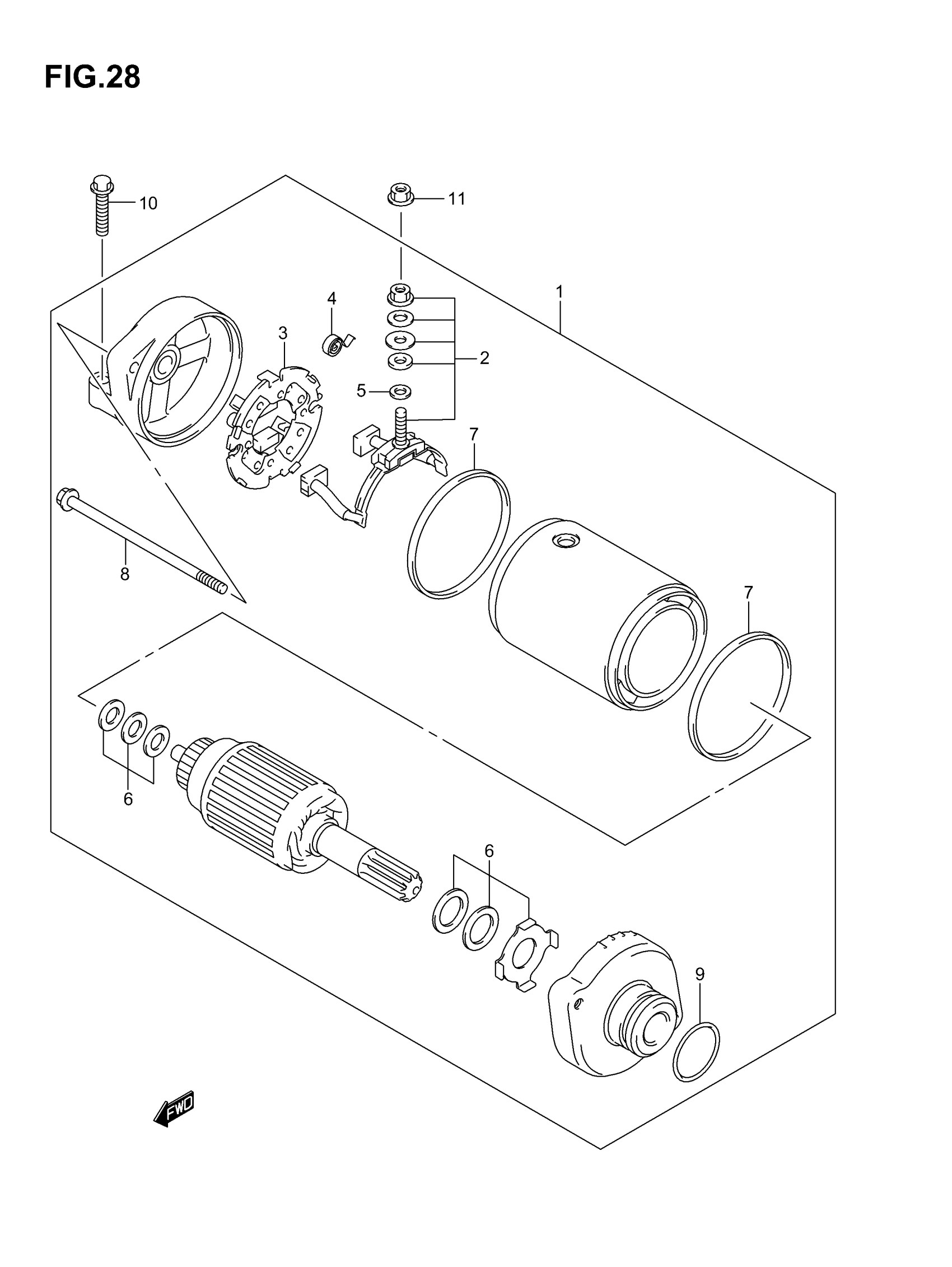 FIG.28

10
11
1
4
3
2
5
7
8
7
6
6
9
FWD