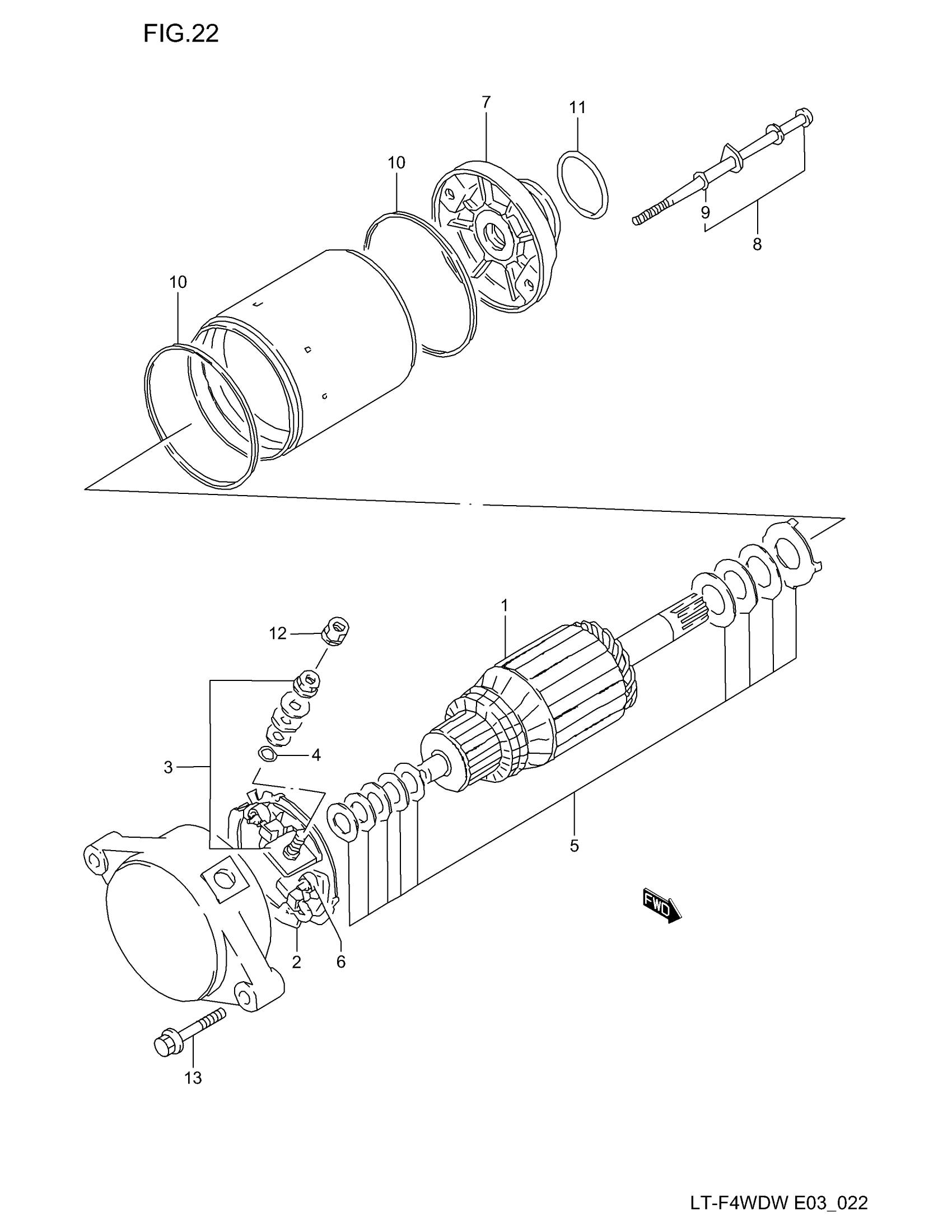 FIG.22

7
11
10
9
8
10
1
12
4
3
5
FWD
2
6
13

LT-F4WDW E03_022