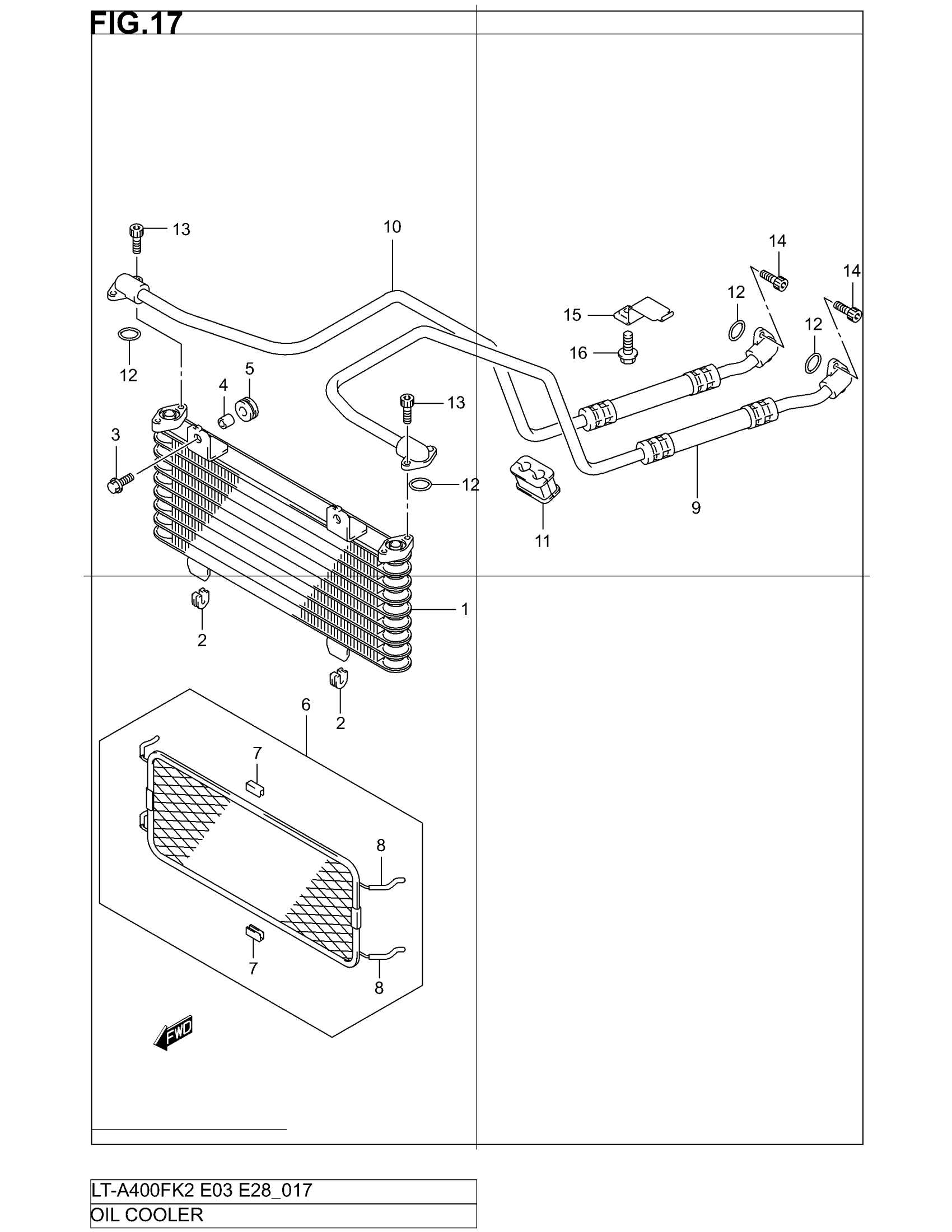 FIG.17

13
10
14
14
12
15
12
16
12
5
4
13
3
12
9
11
1
2
6
2
7
8
7
8
FWD

LT-A400FK2 E03 E28_017
OIL COOLER