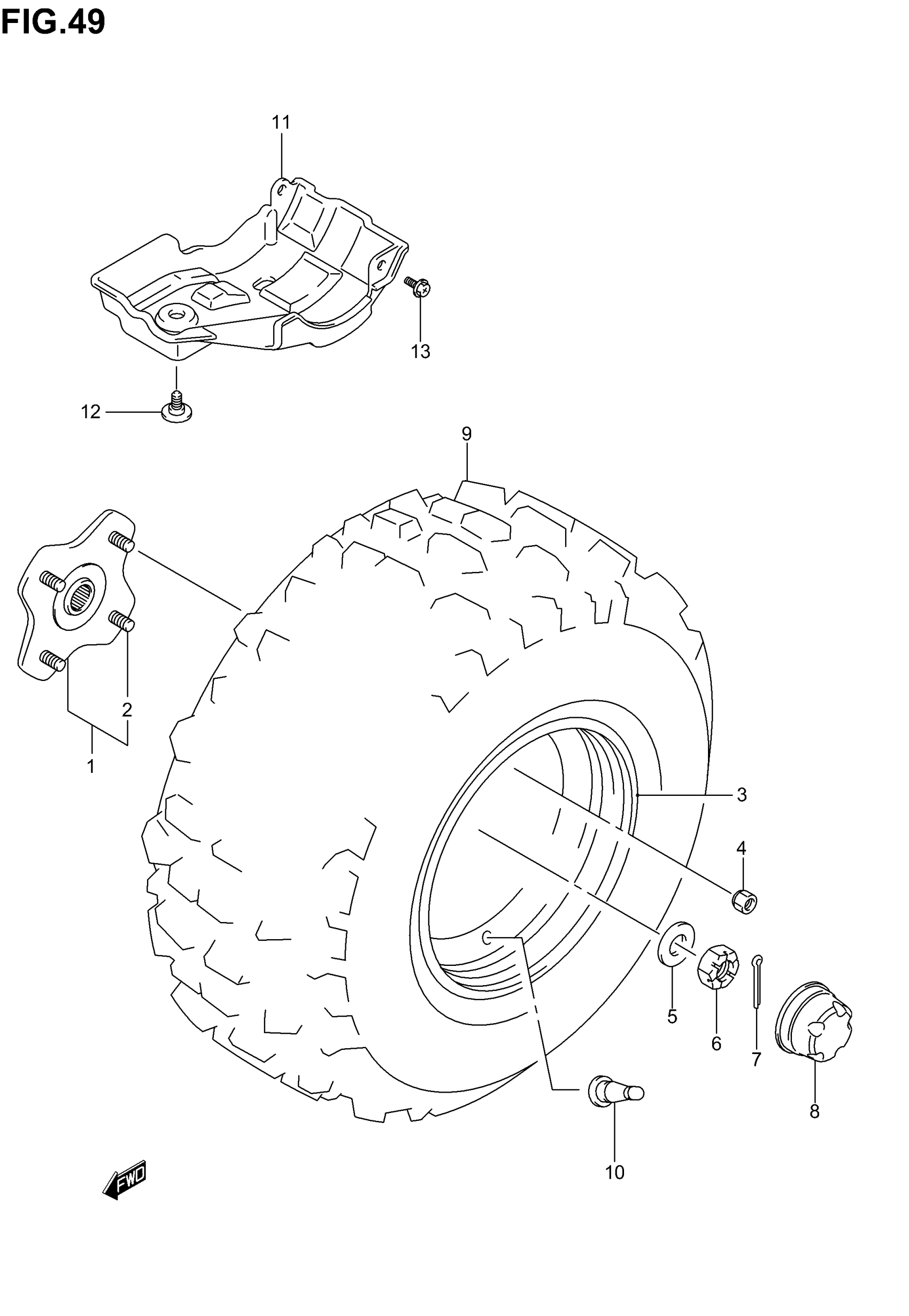 FIG.49

11

13

12

9

2

1

3

4

5

6

7

8

10

FWD