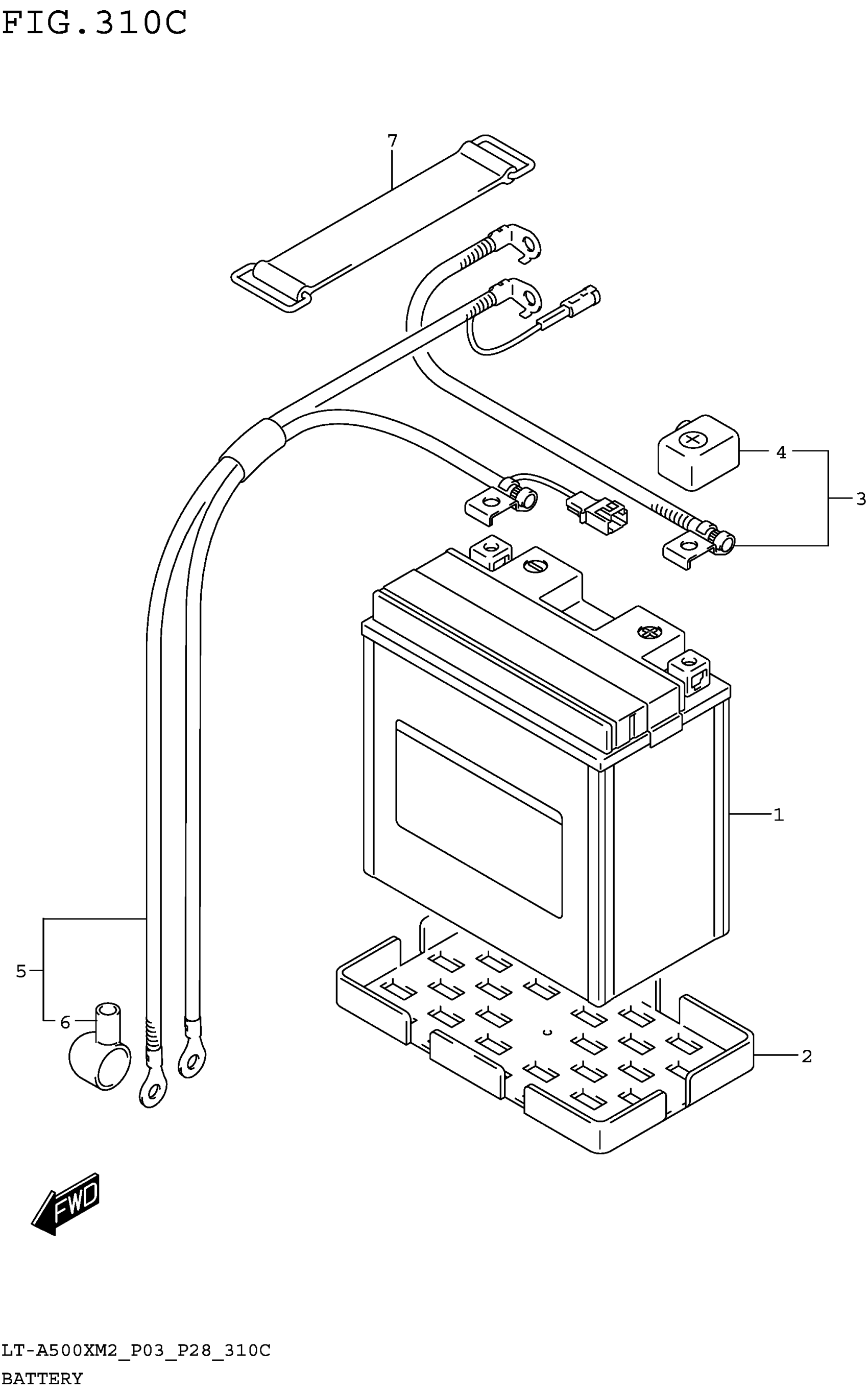 FIG.310C

7

4

3

1

5

6

2

FWD

LT-A500XM2_P03_P28_310C
BATTERY