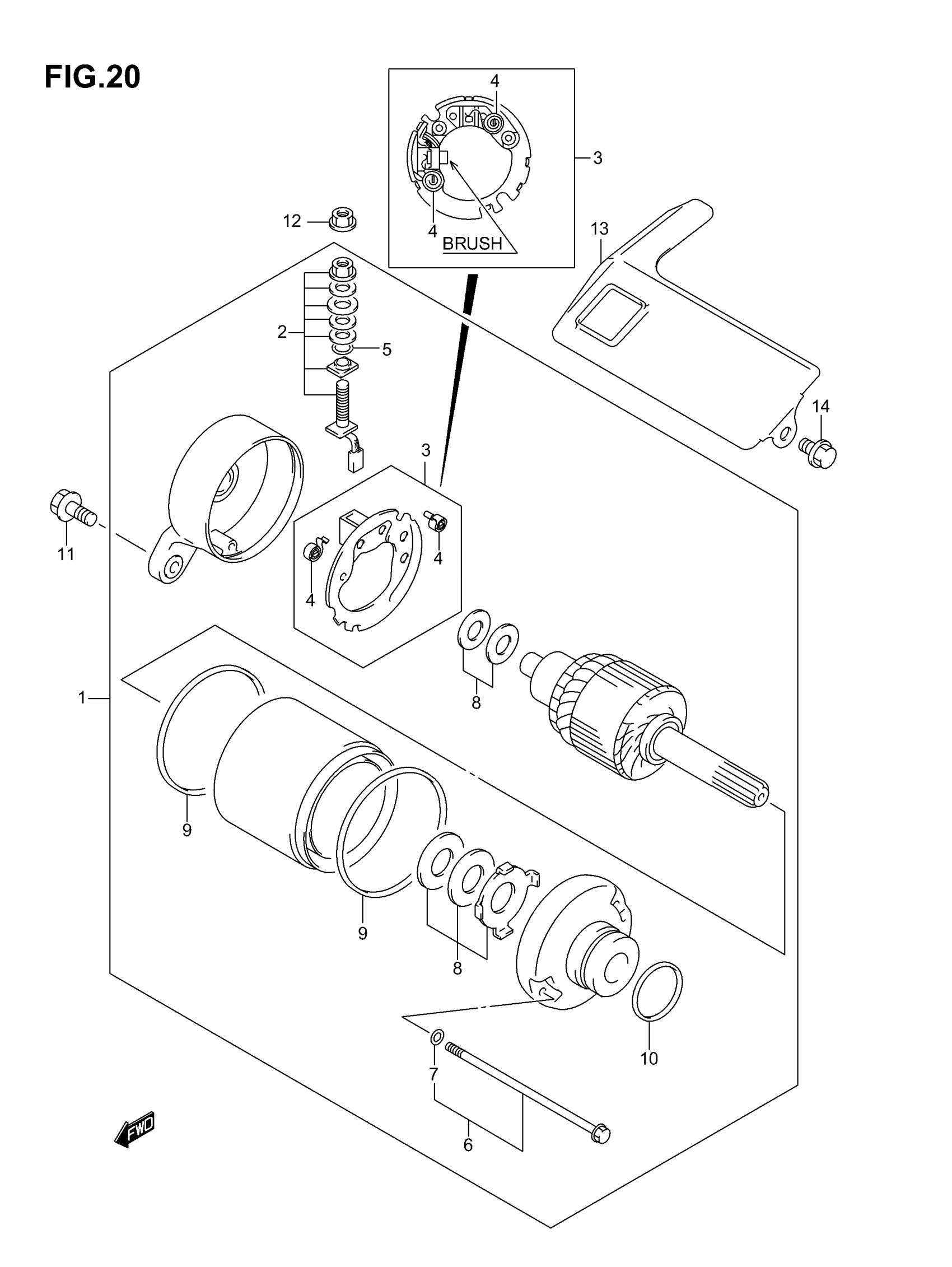 FIG.20

4
3
4
BRUSH

12
13
2
5
14
3
11
4
4
1
8
9
9
8
10
7
6
FWD