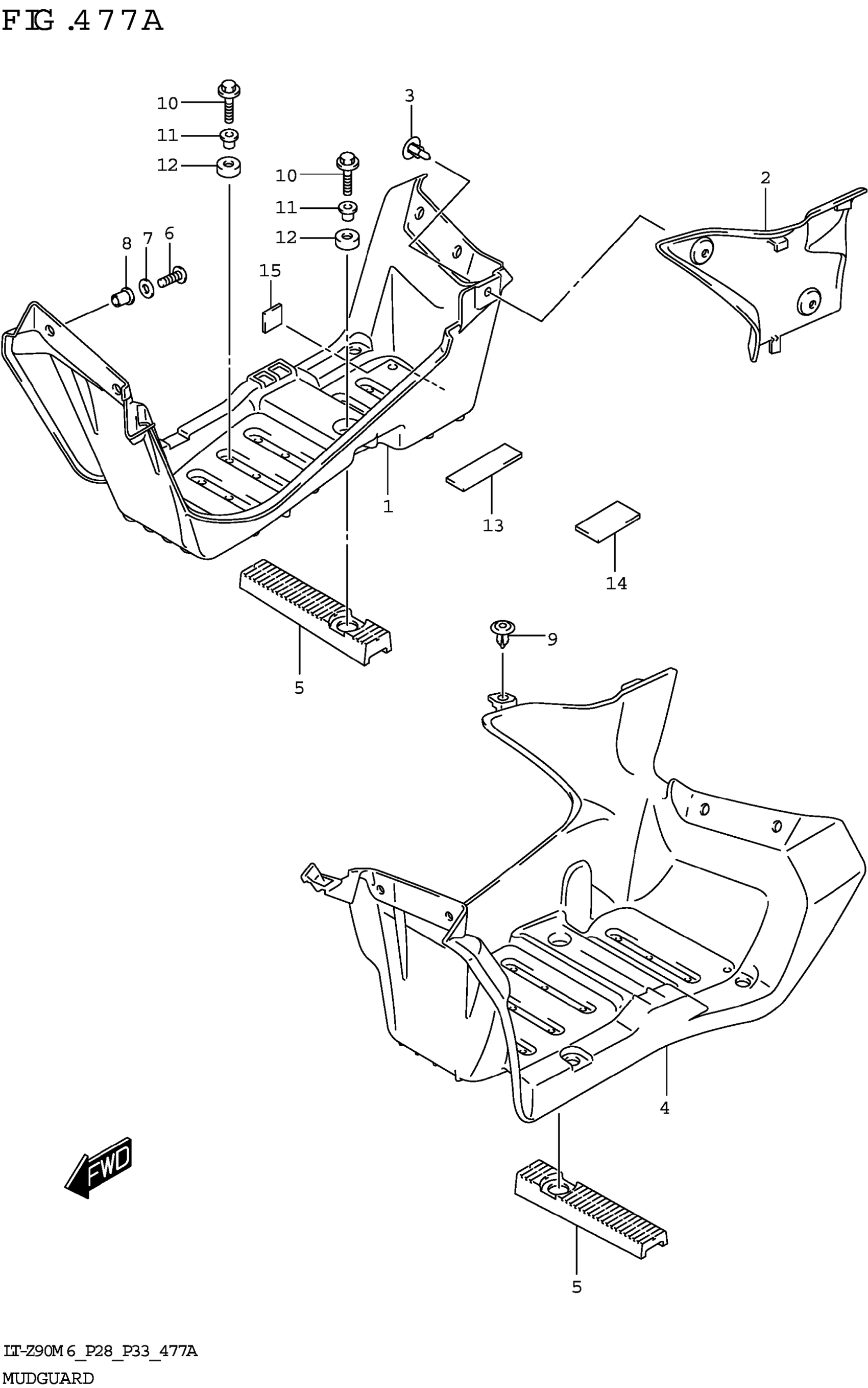 FIG.477A

10
11
12
3
10
11
12
2
8
7
6
15
1
13
14
5
9
4
FWD
5

LT-Z90M6_P28_P33_477A
MUDGUARD