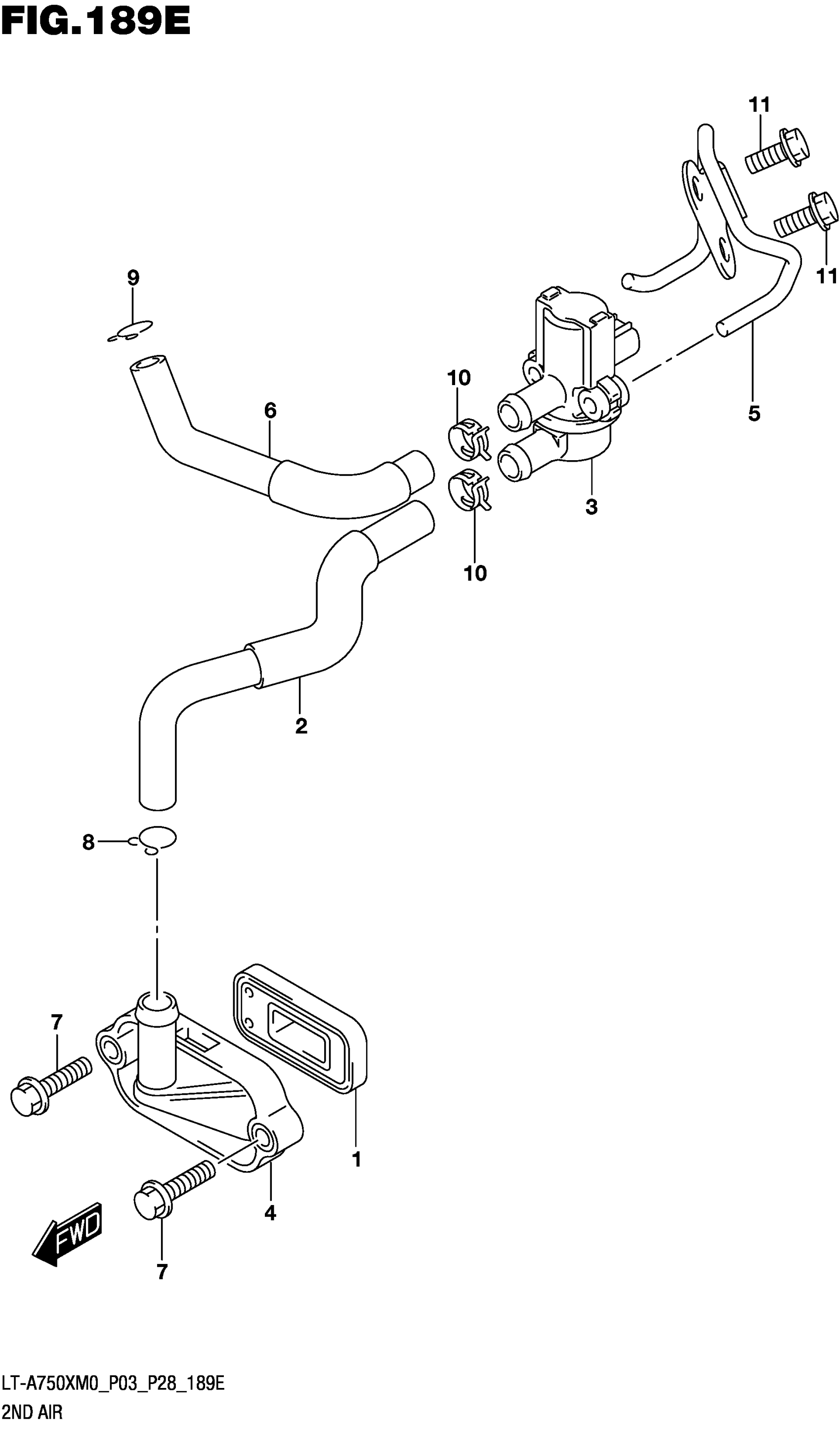 FIG.189E

11
11
9
10
6
5
3
10
2
8
7
1
4
FWD
7

LT-A750XM0_P03_P28_189E
2ND AIR